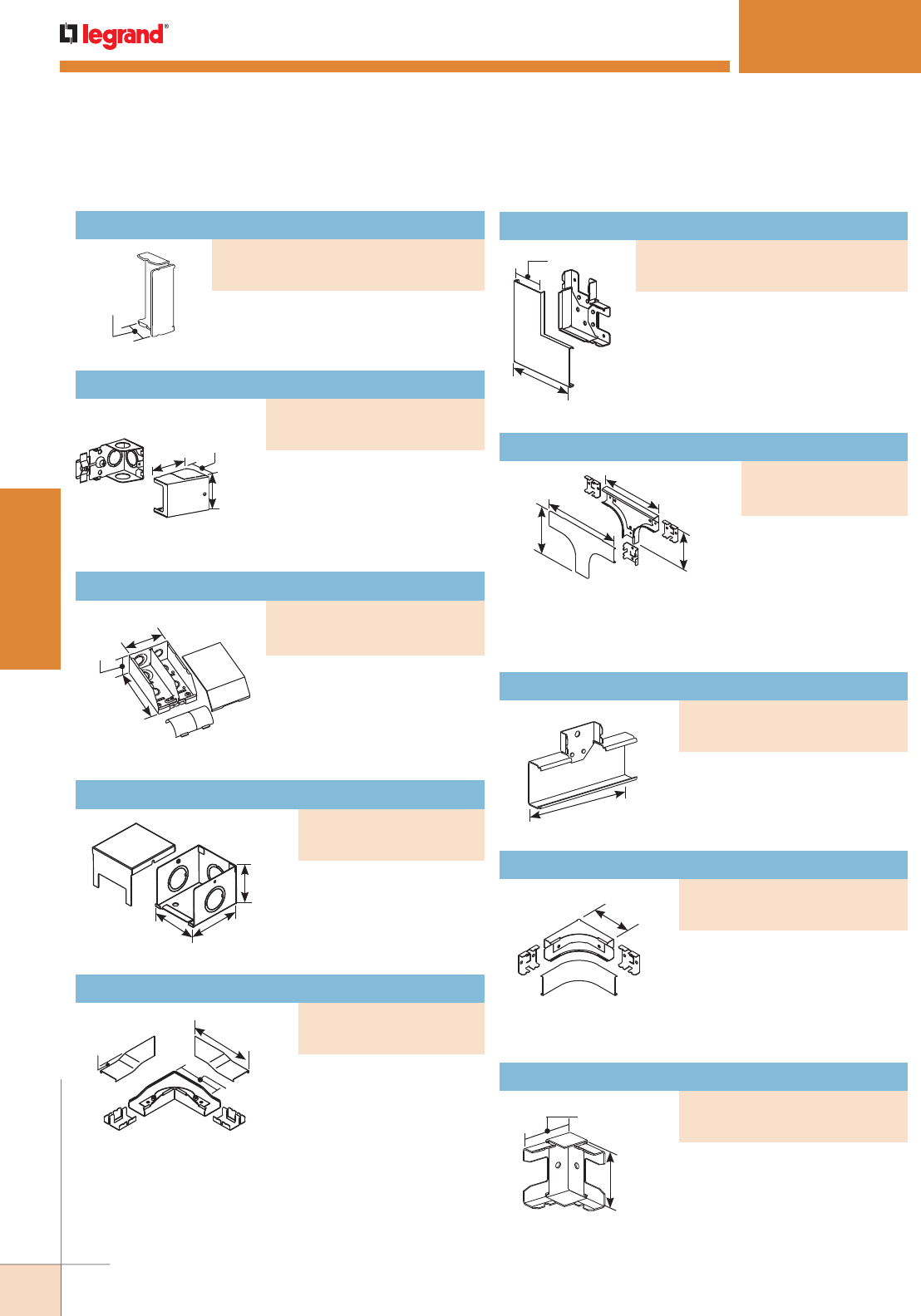 legrand®