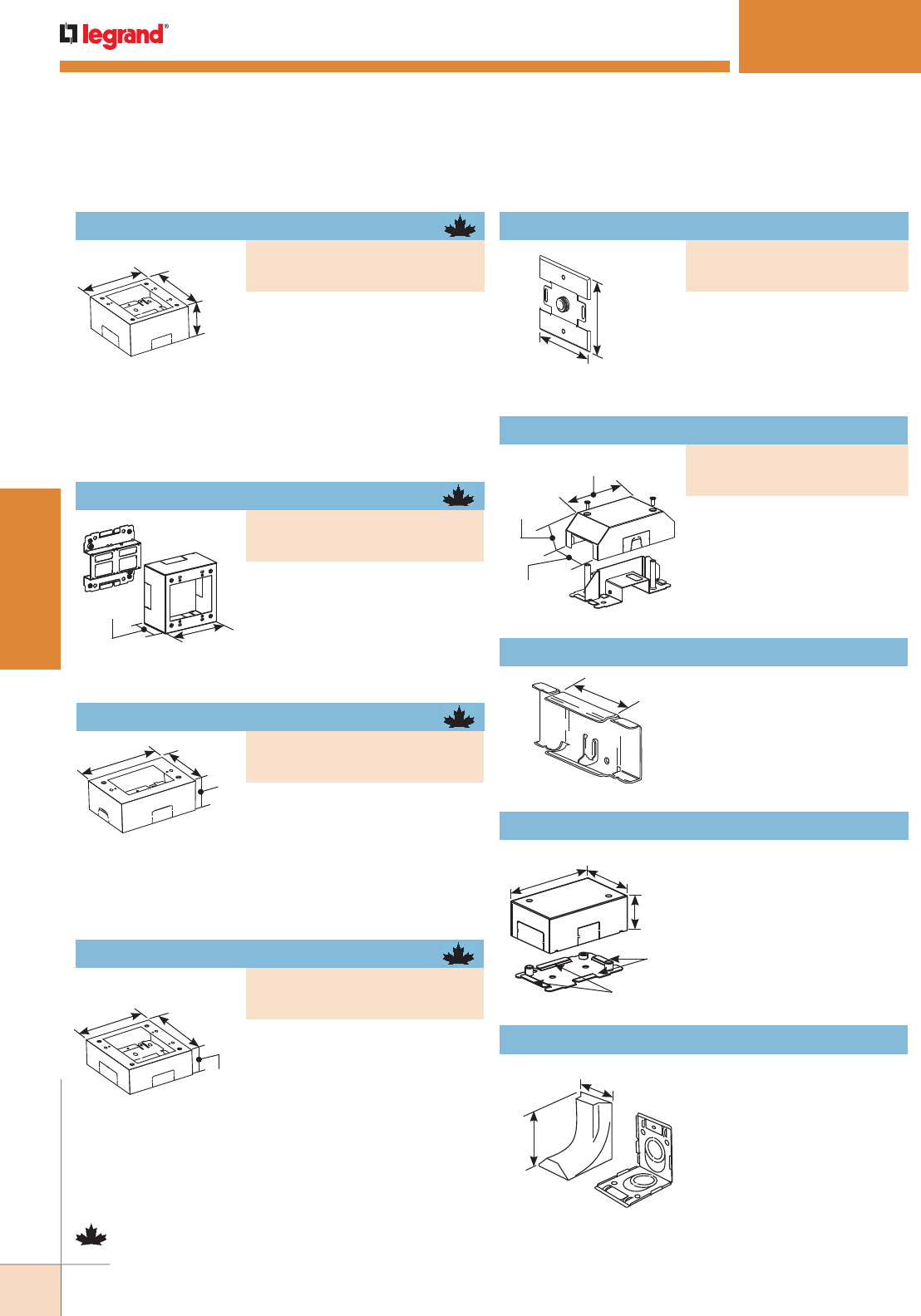 legrand®