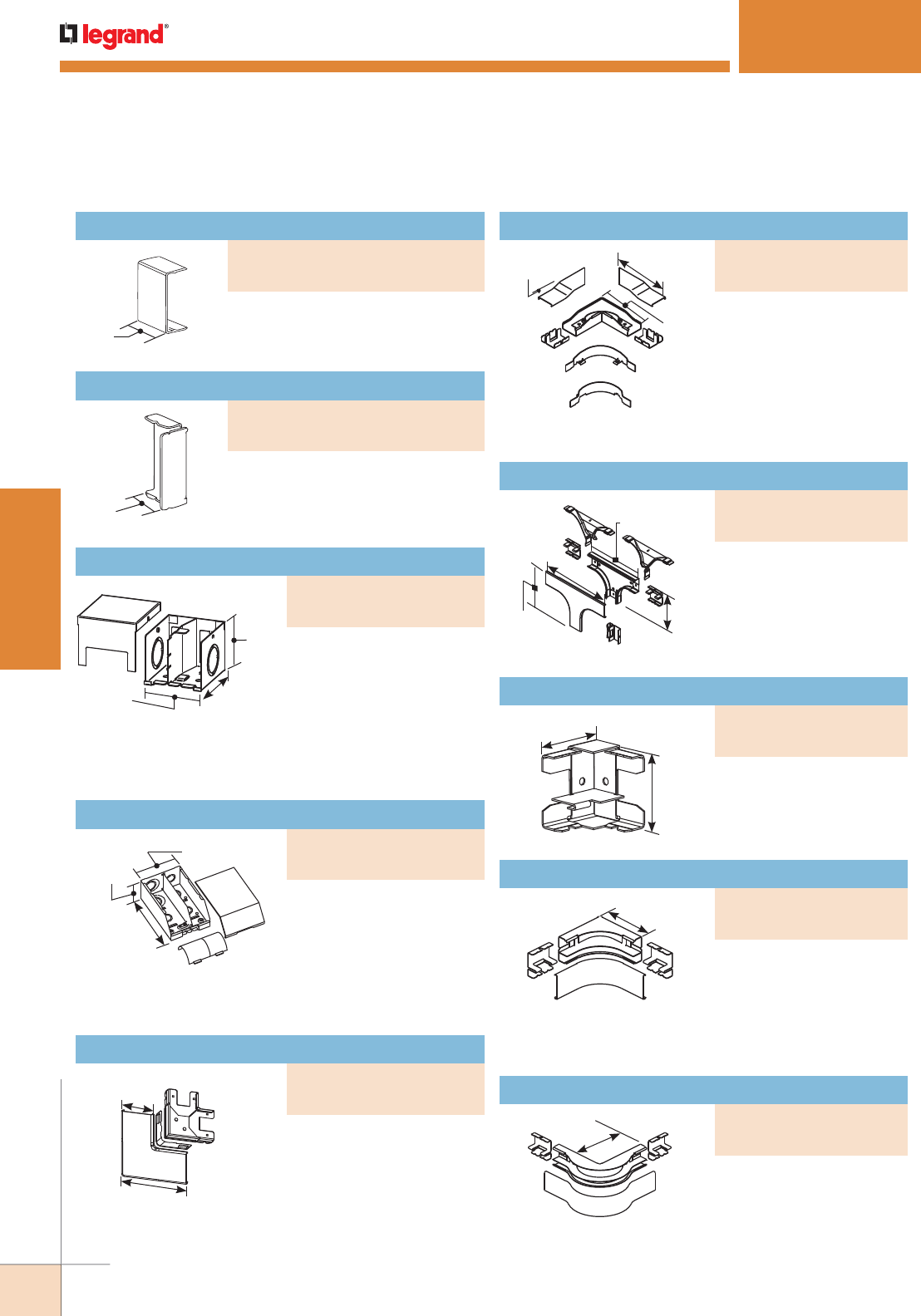 legrand®