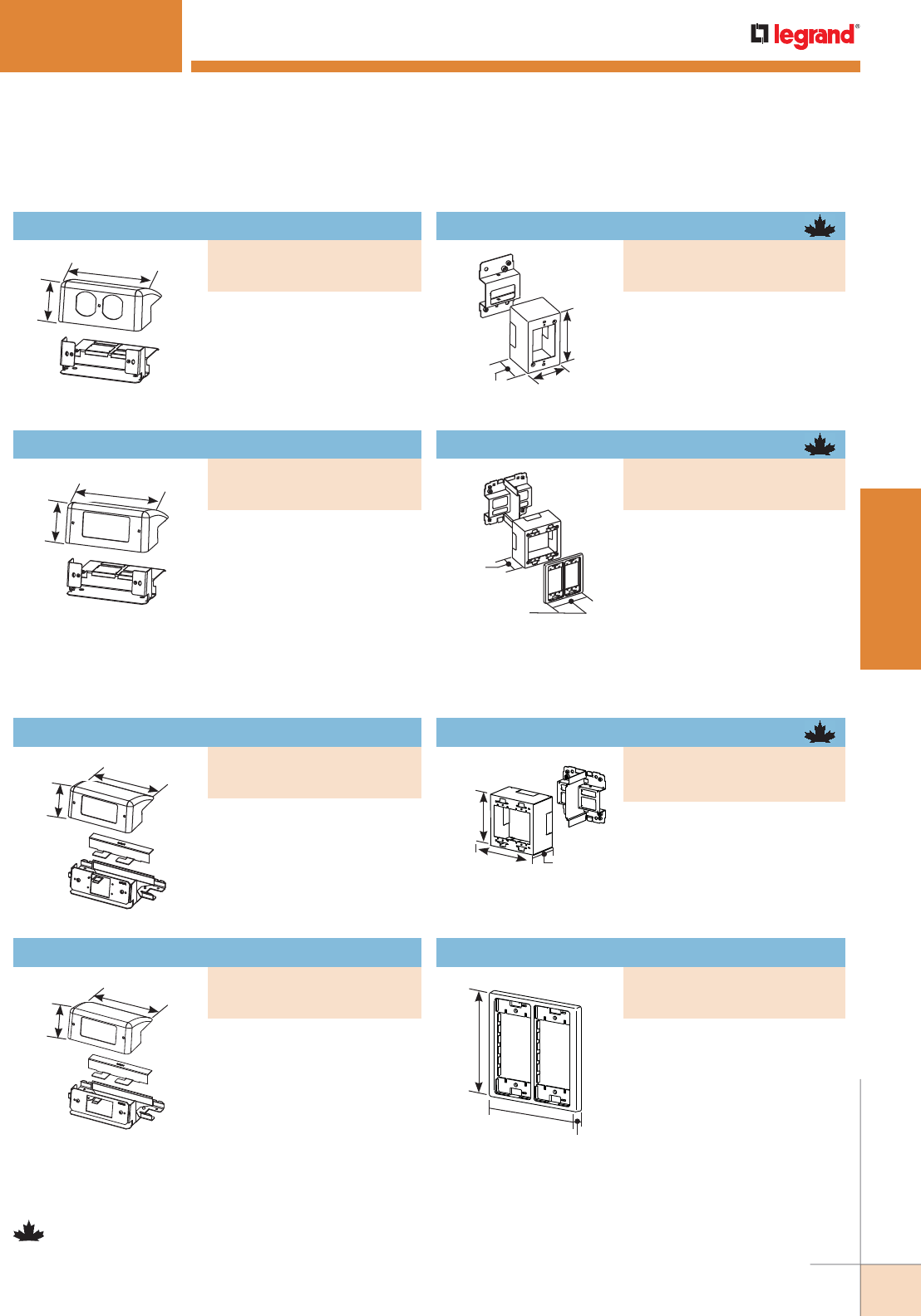 legrand®