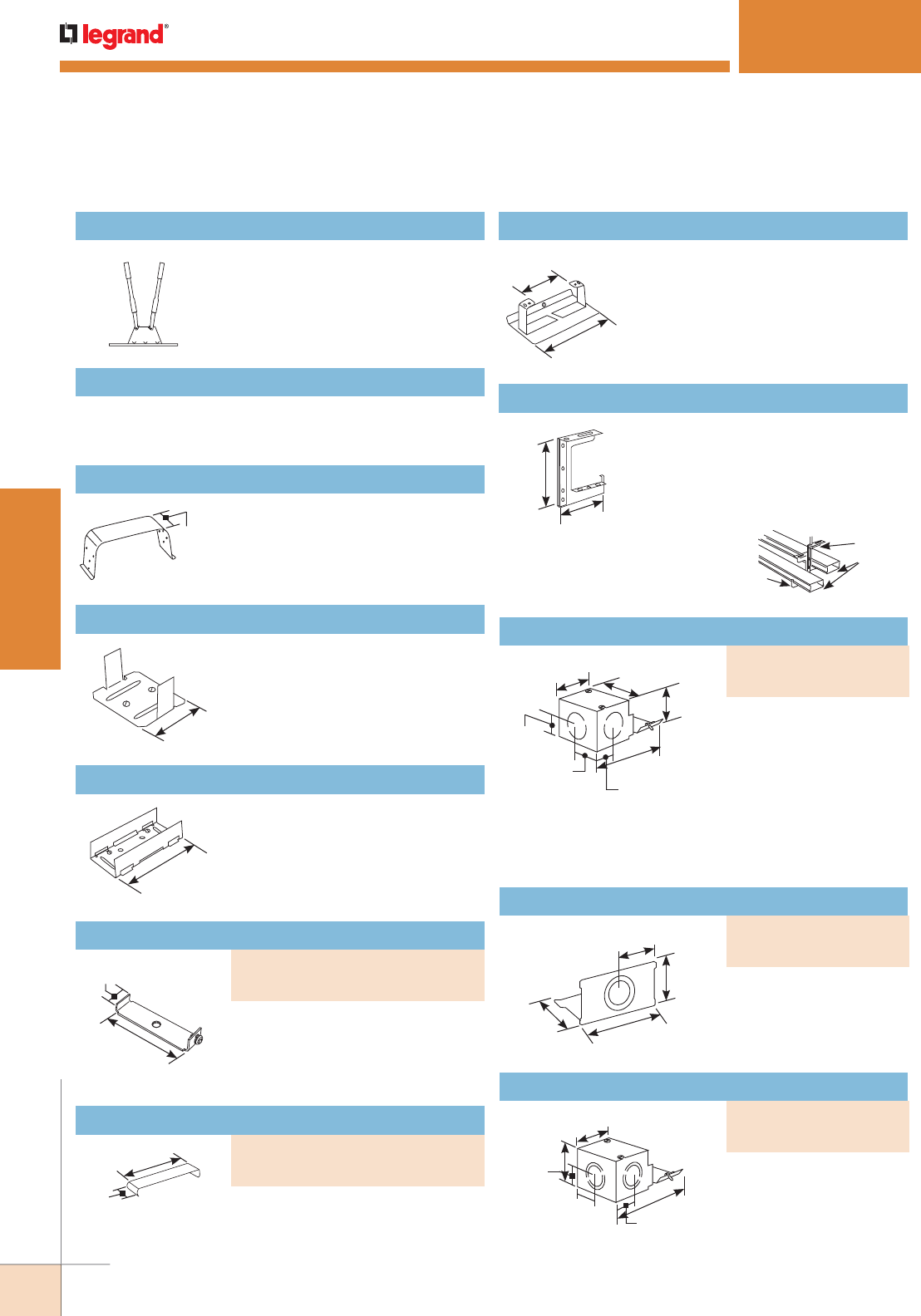 legrand®