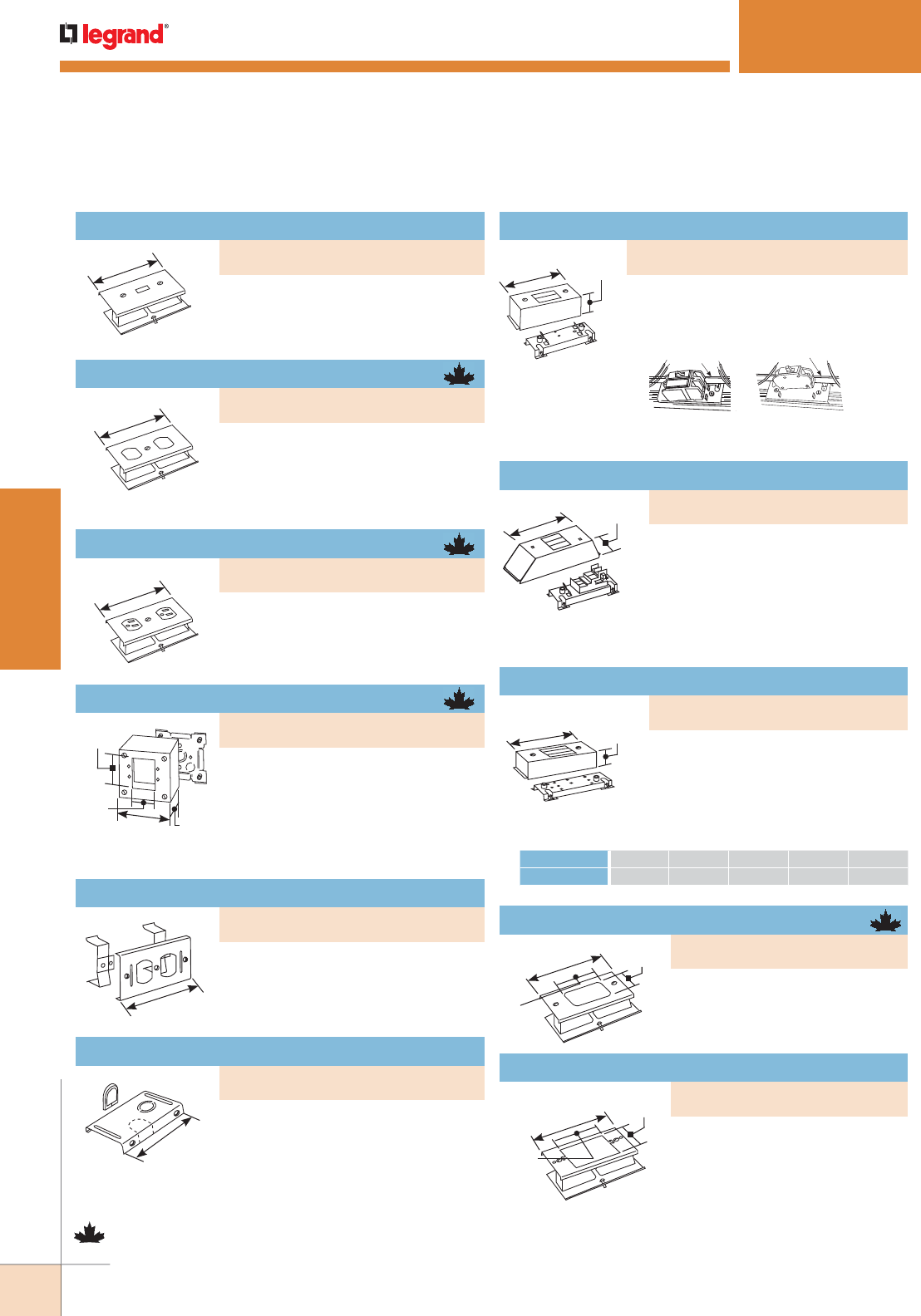 legrand®