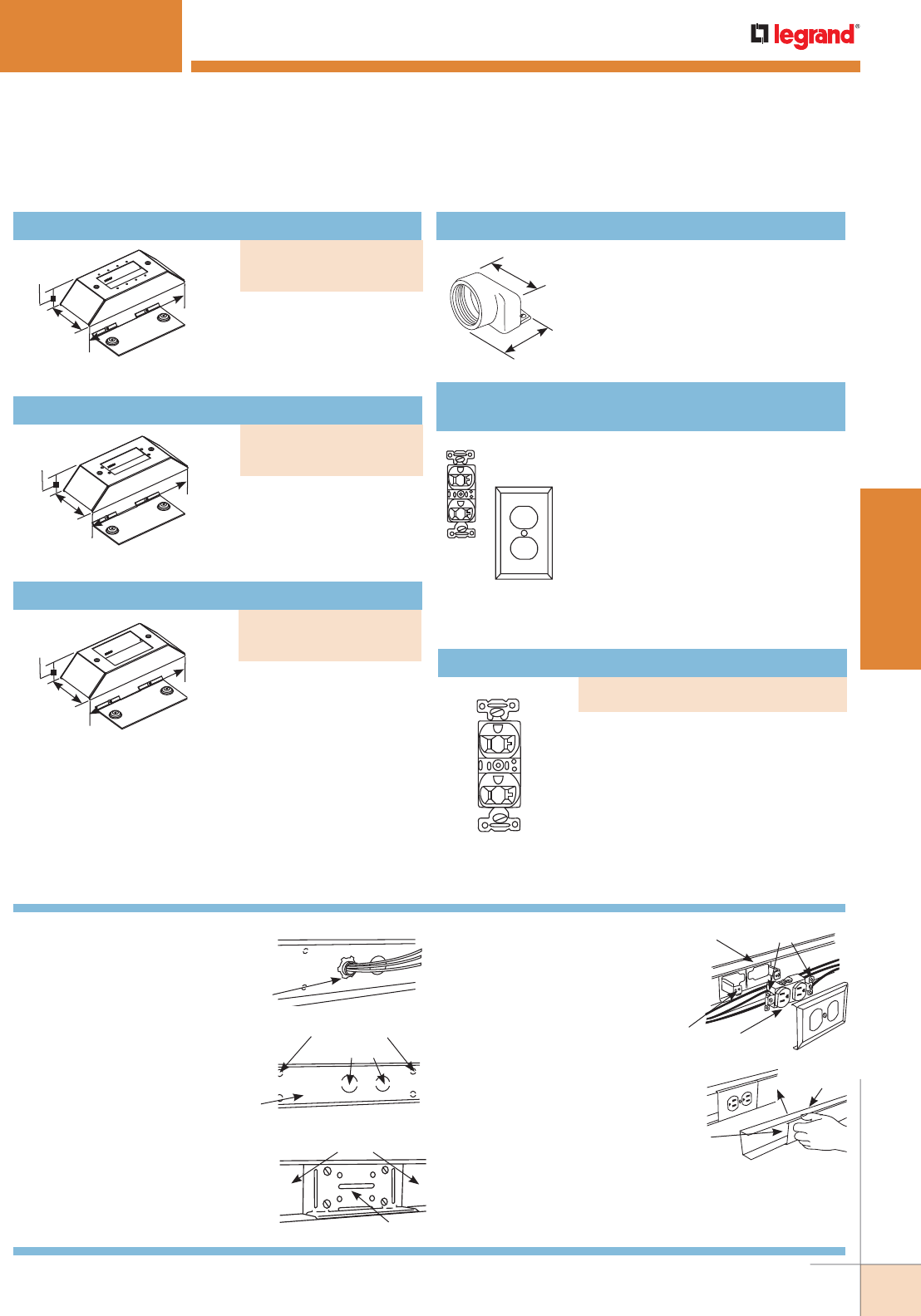 legrand®