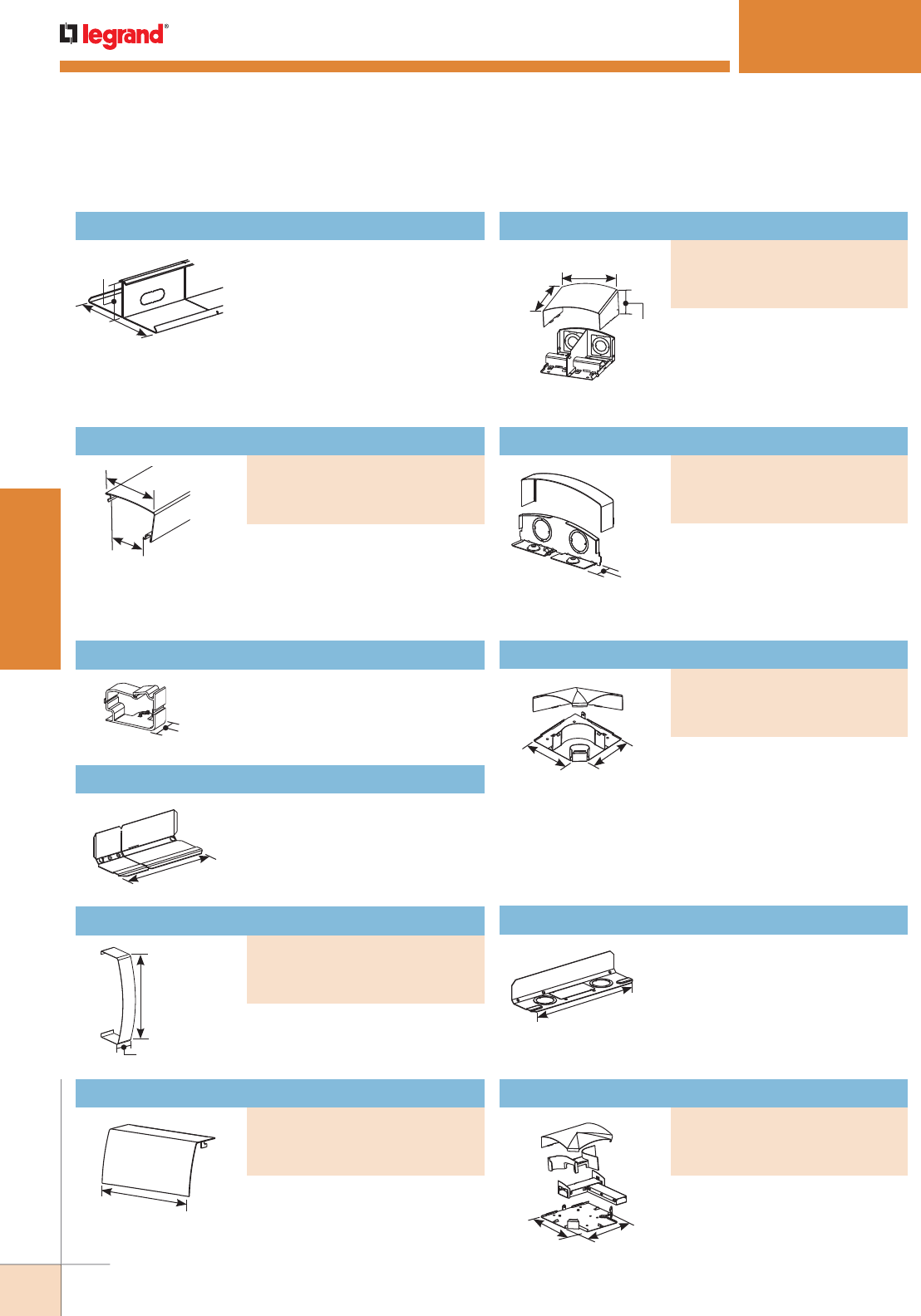 legrand®