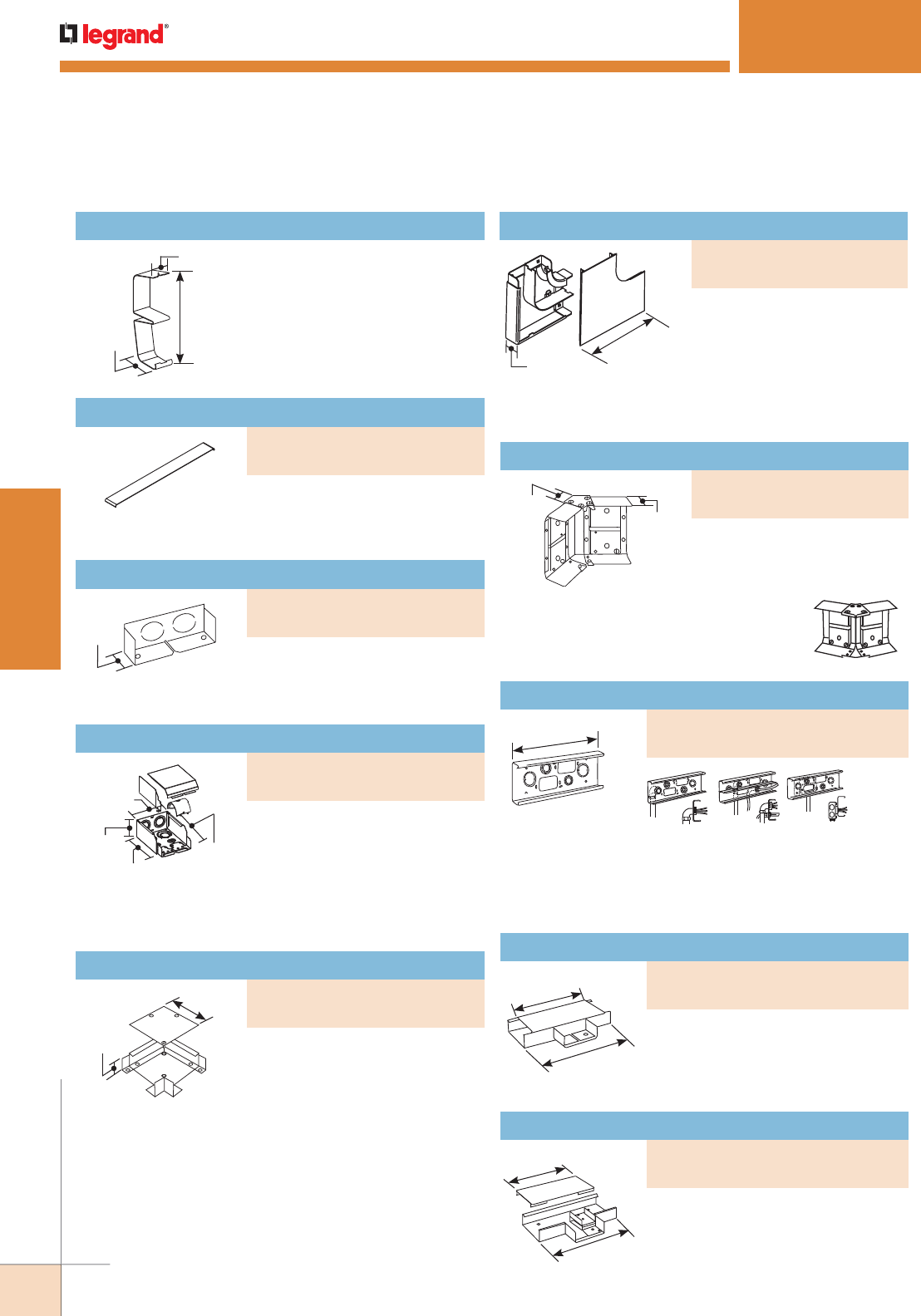 legrand®