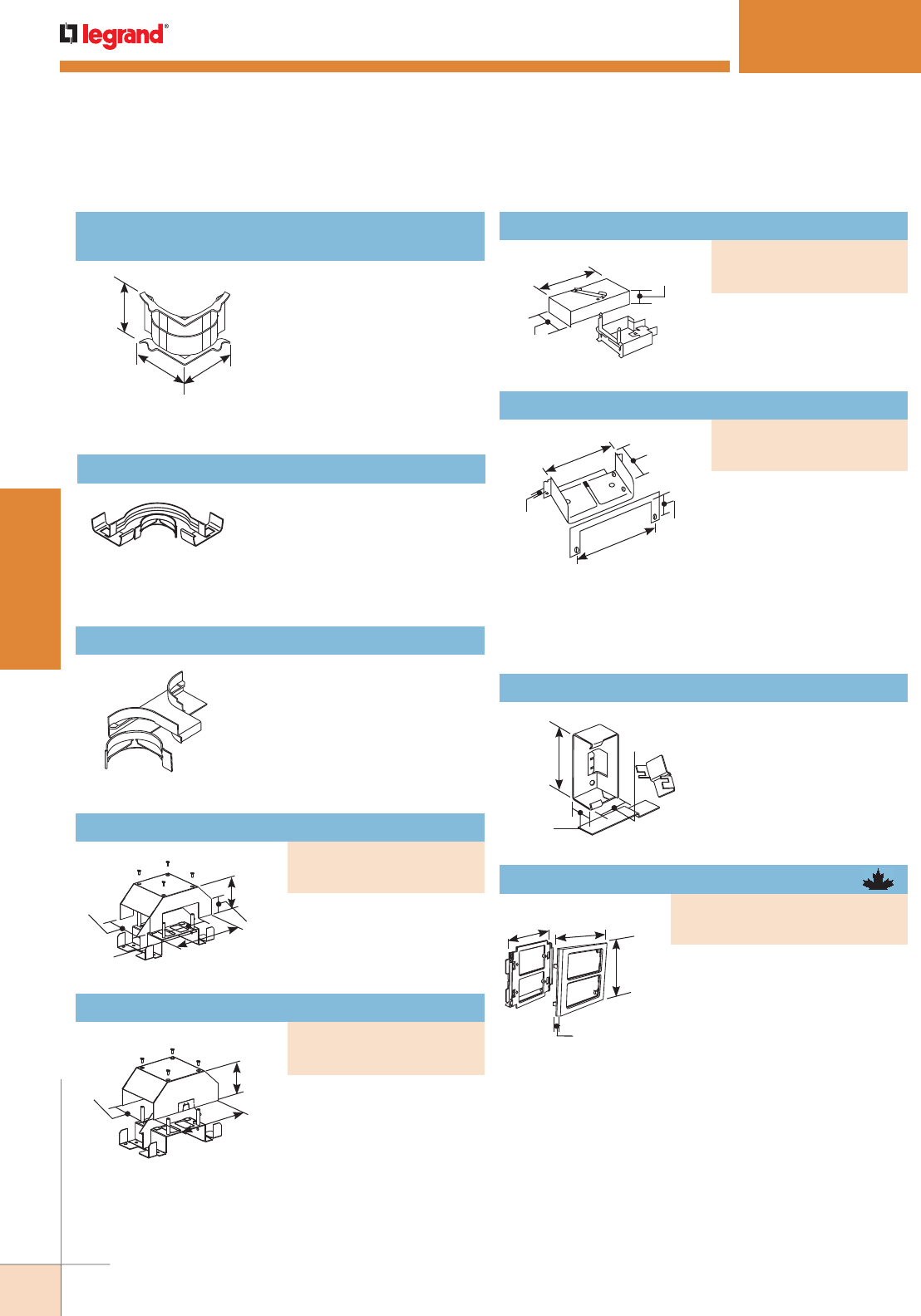 legrand®