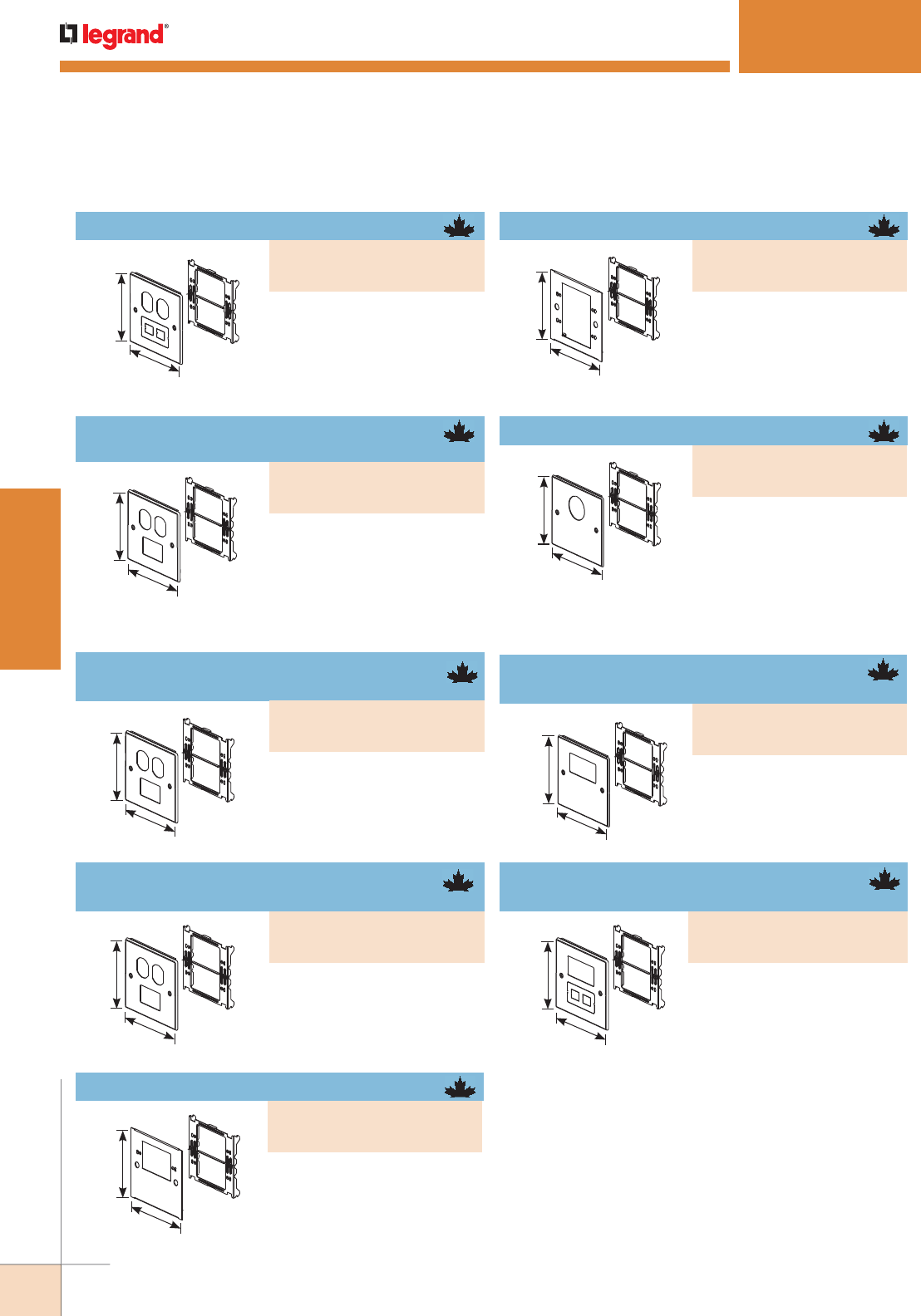 legrand®