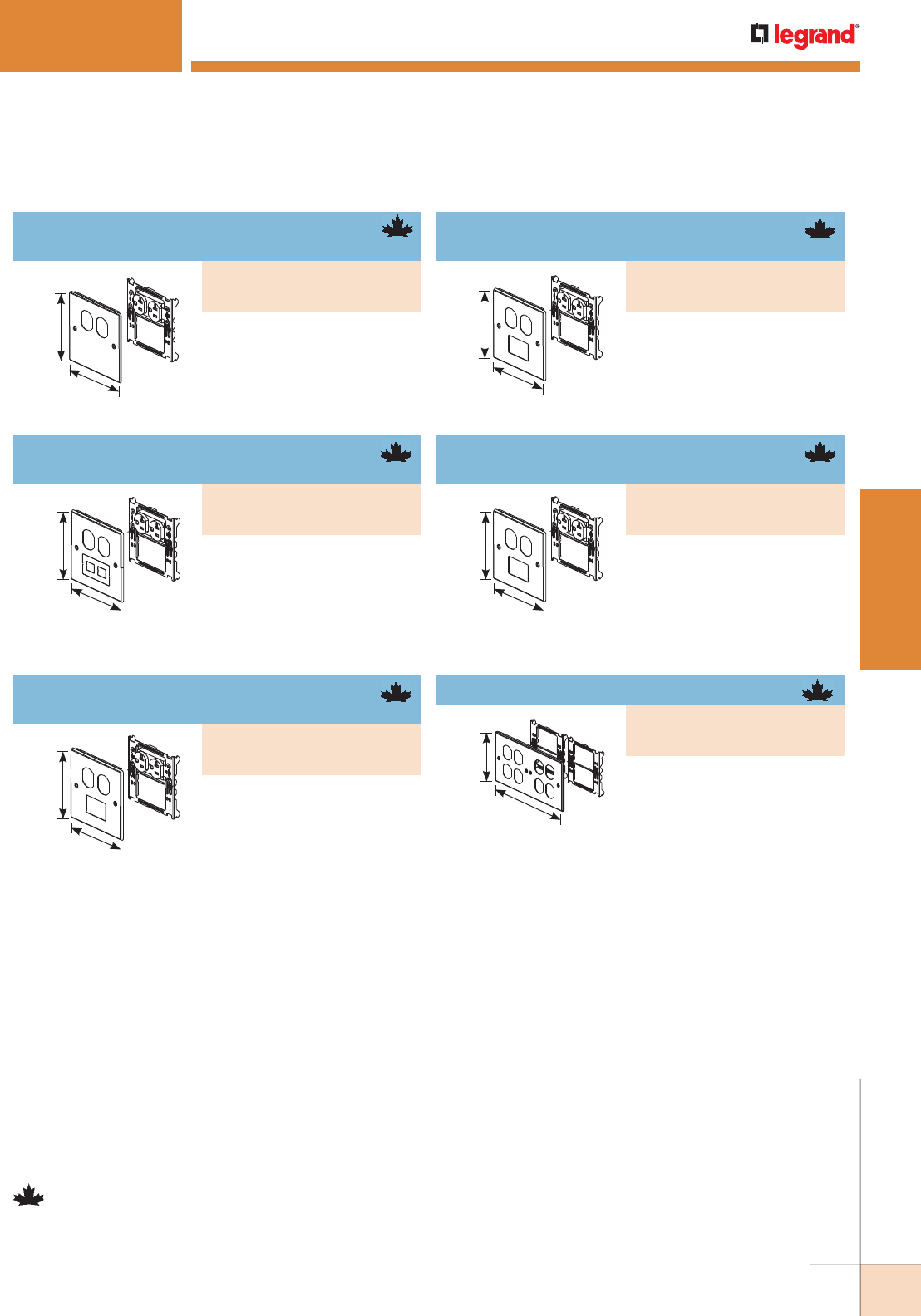 legrand®