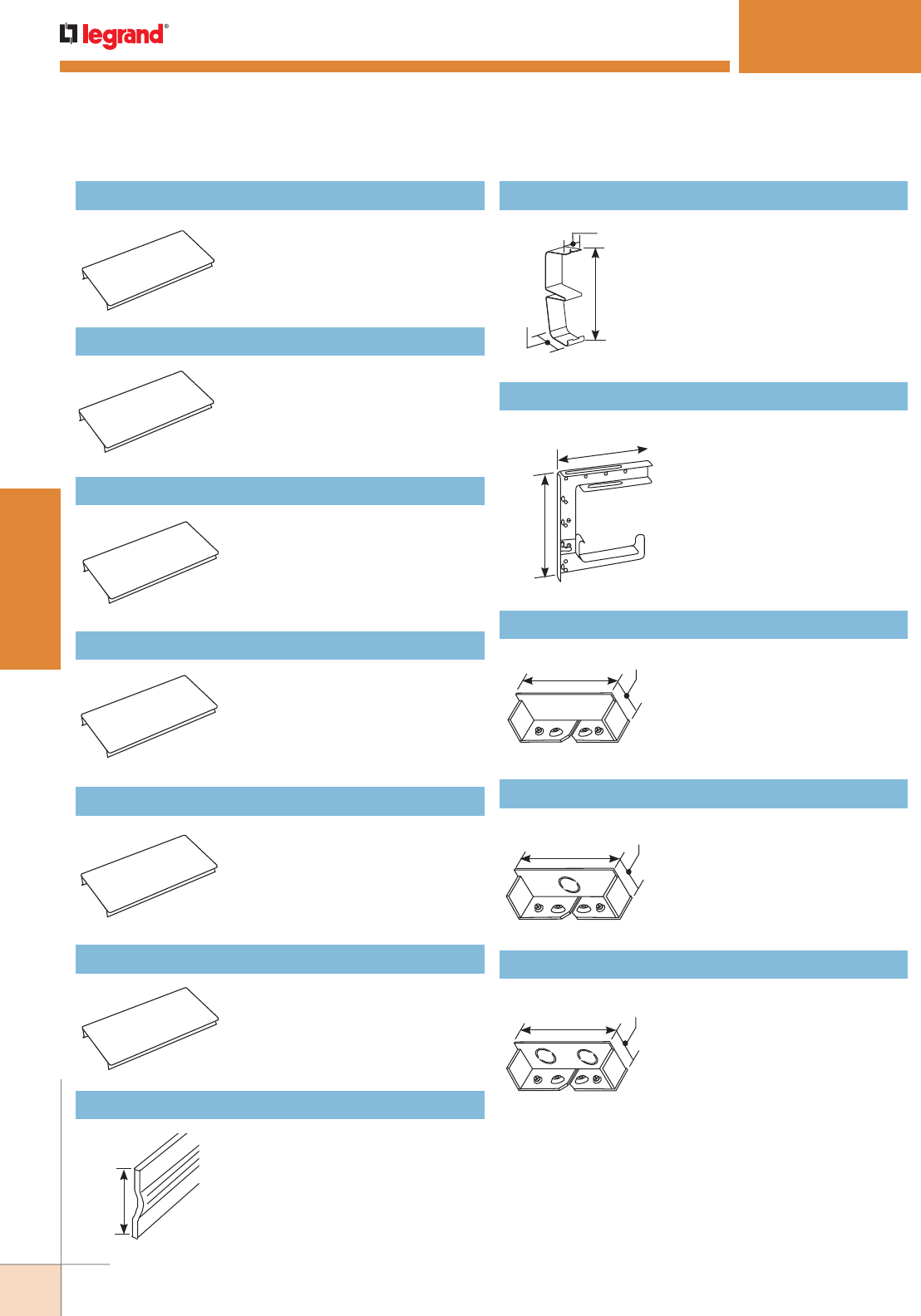 legrand®