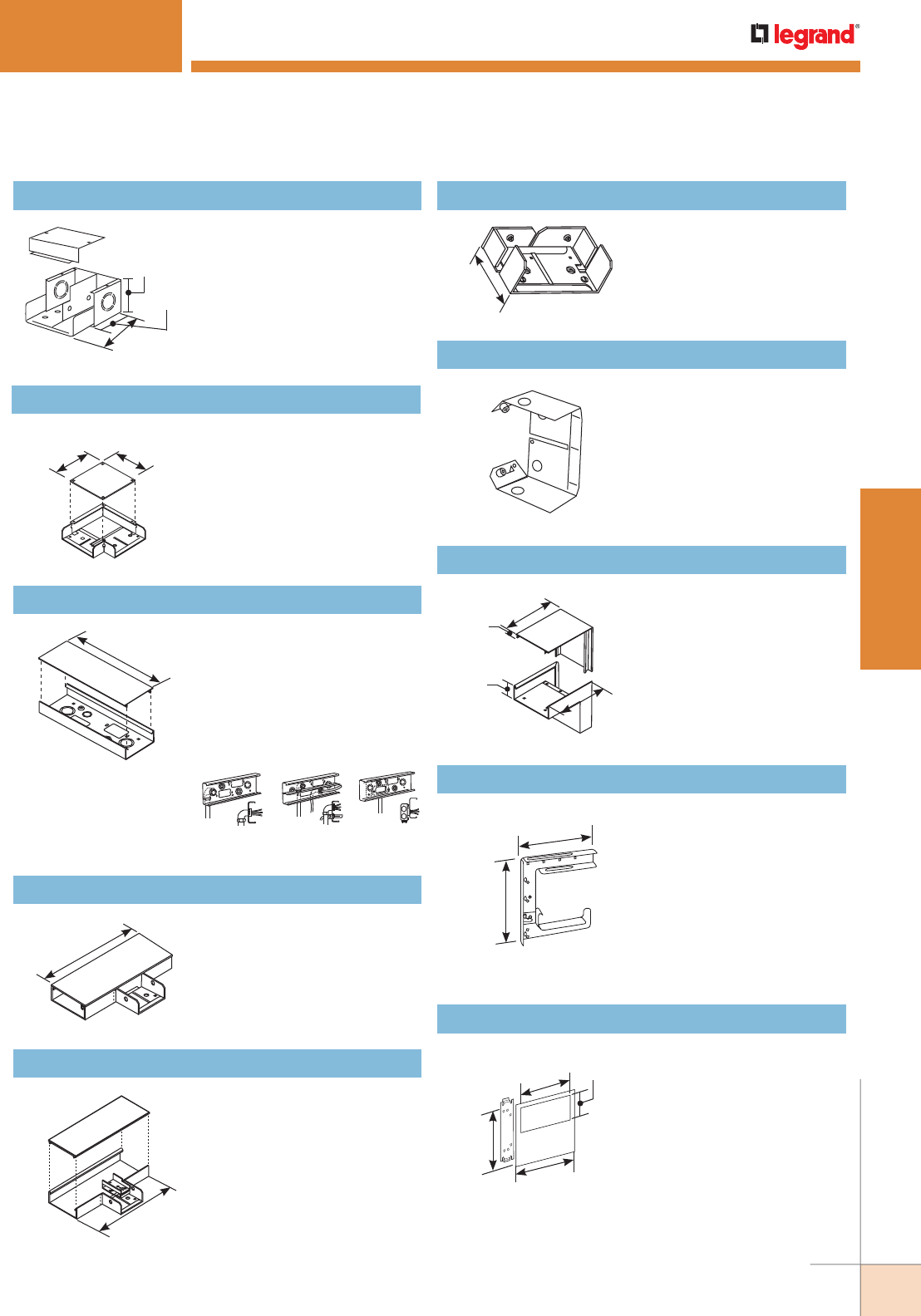 legrand®