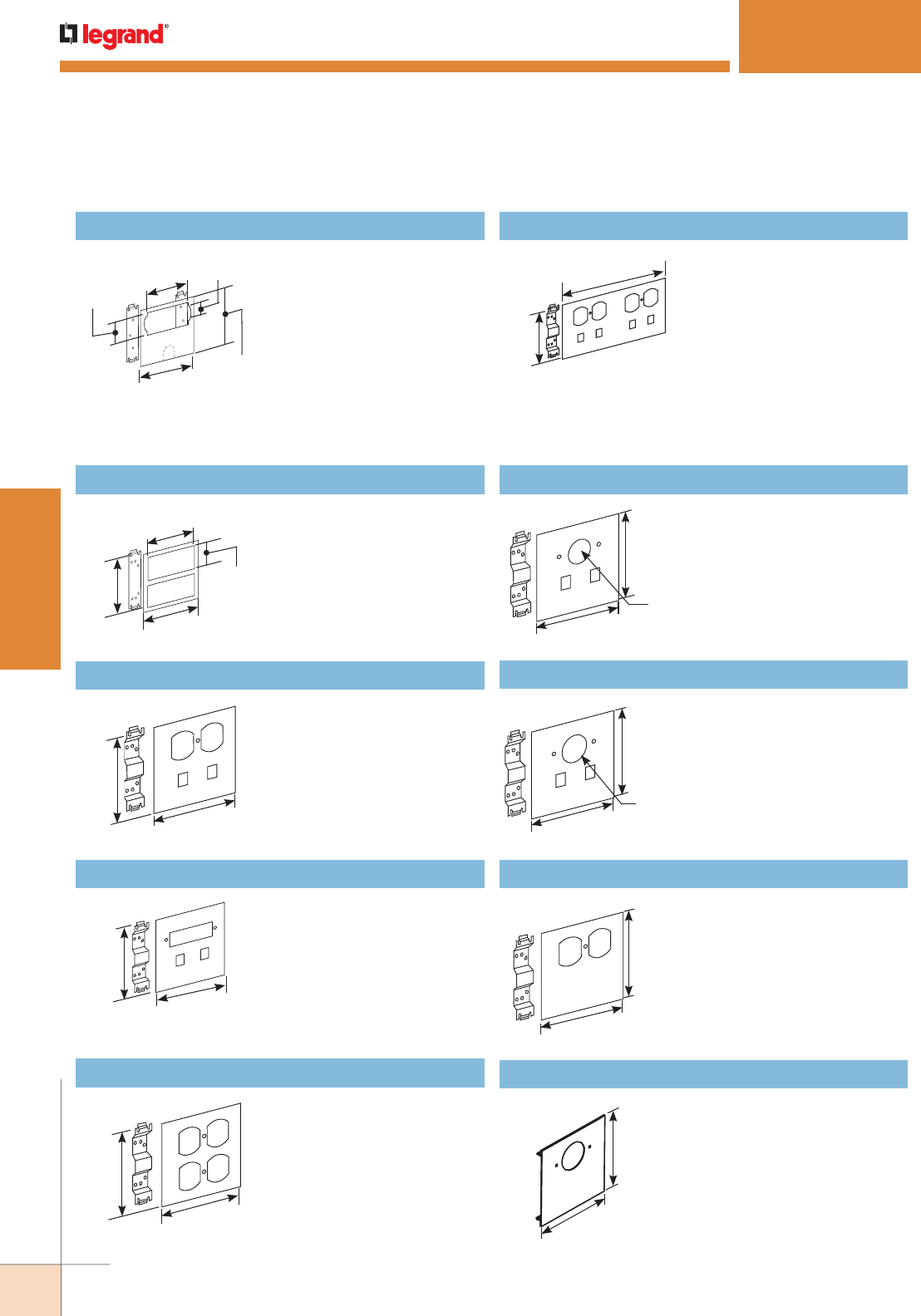 legrand®