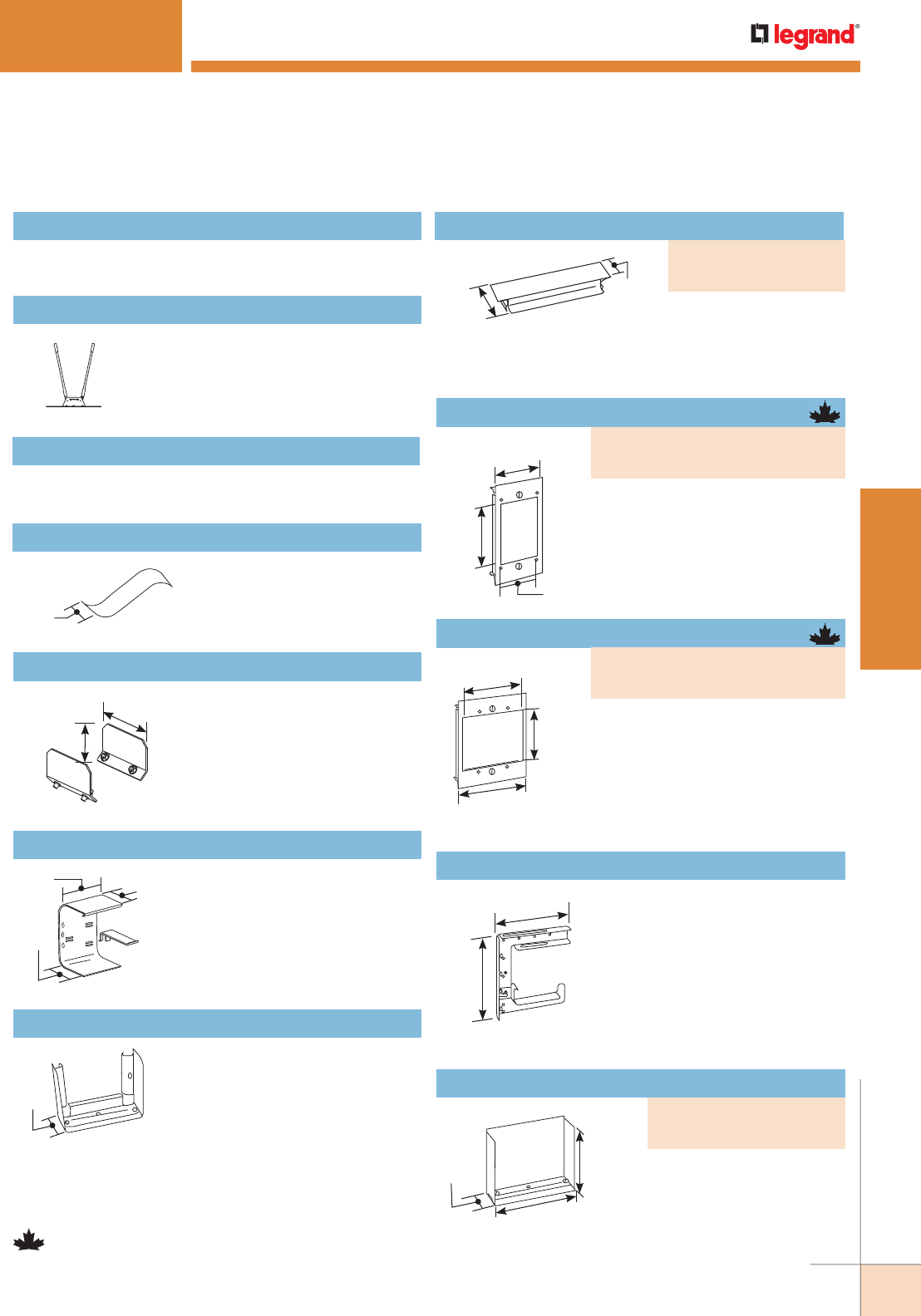 legrand®