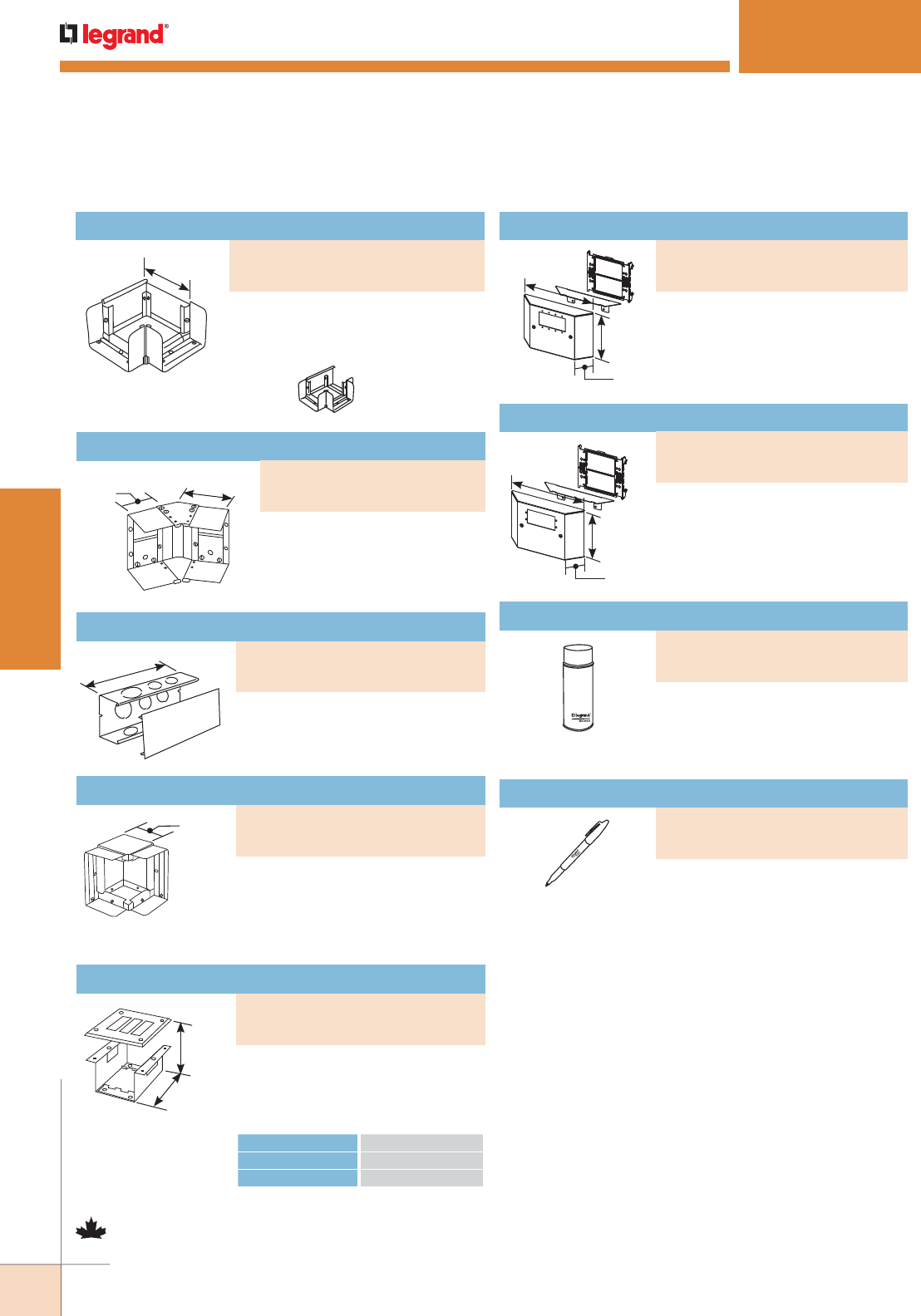 legrand®

legrand