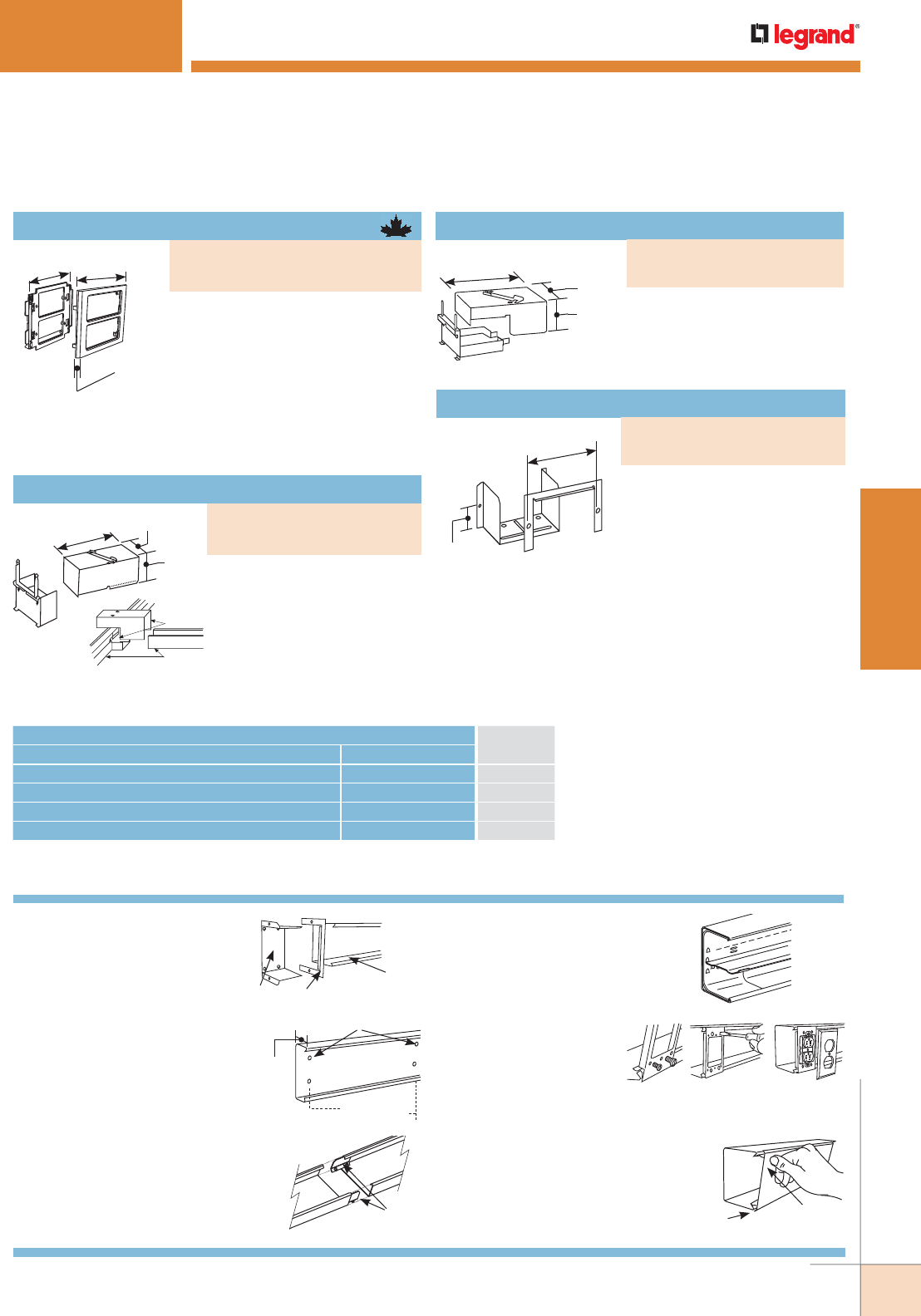 legrand®