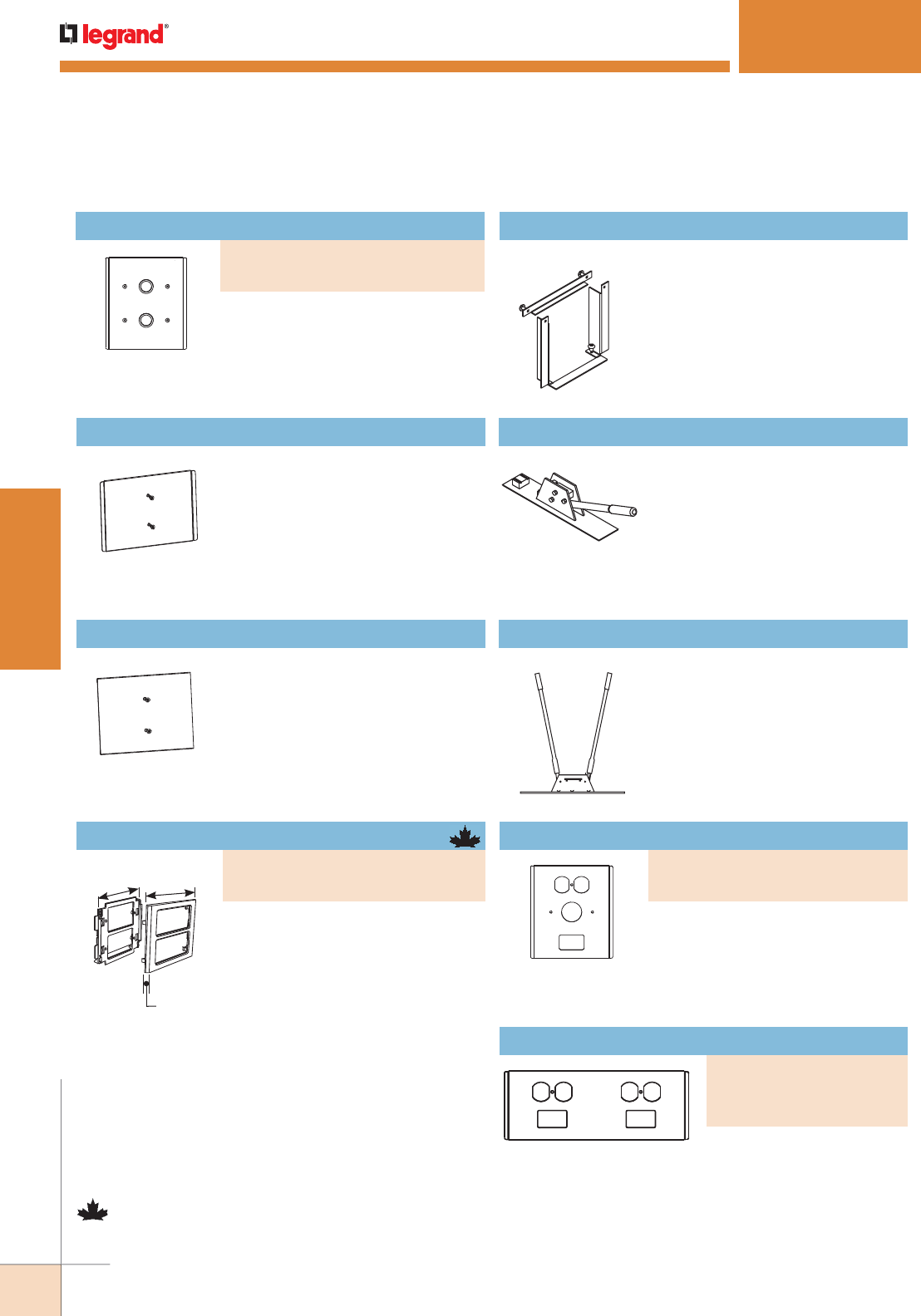 legrand®