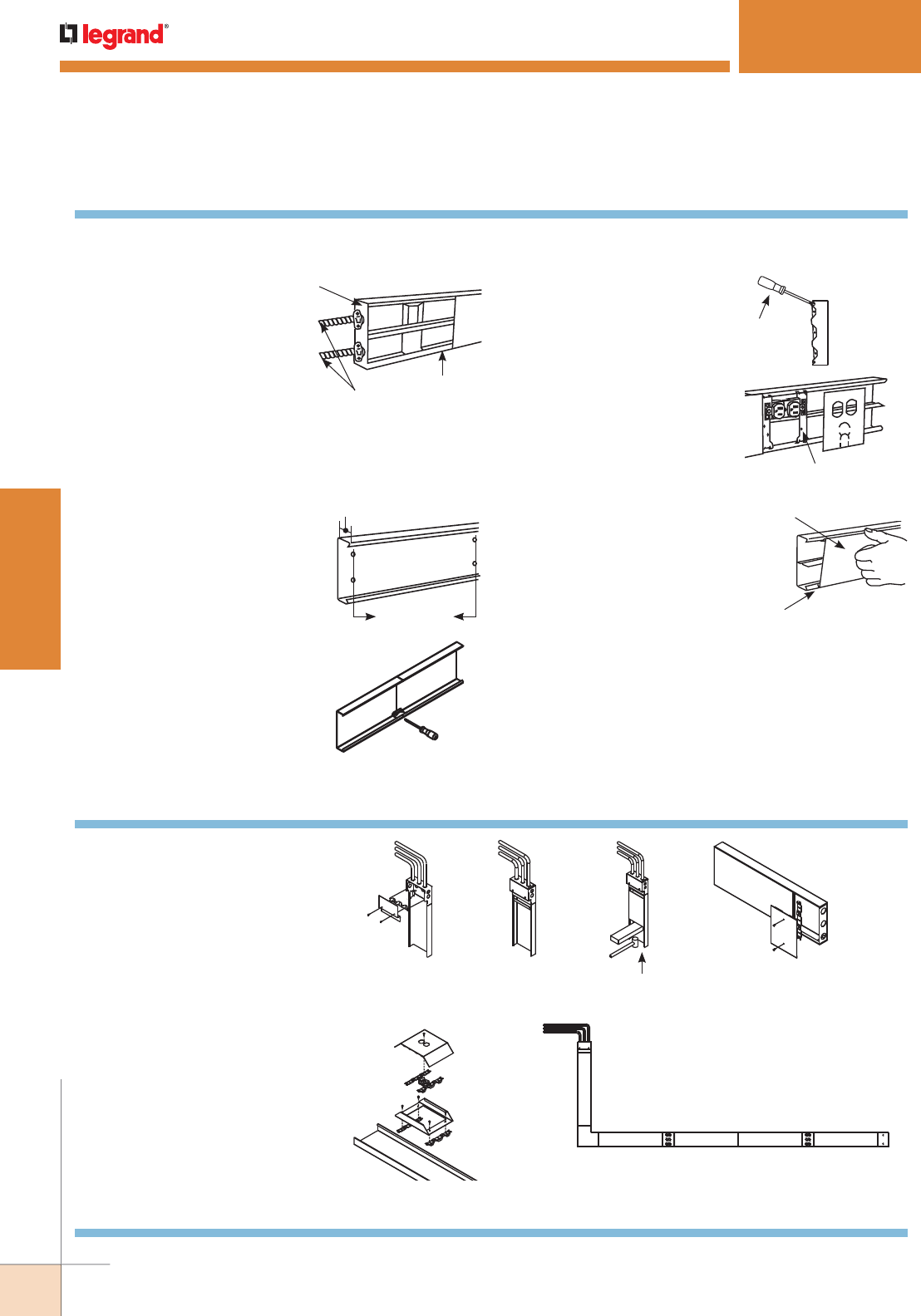 legrand®