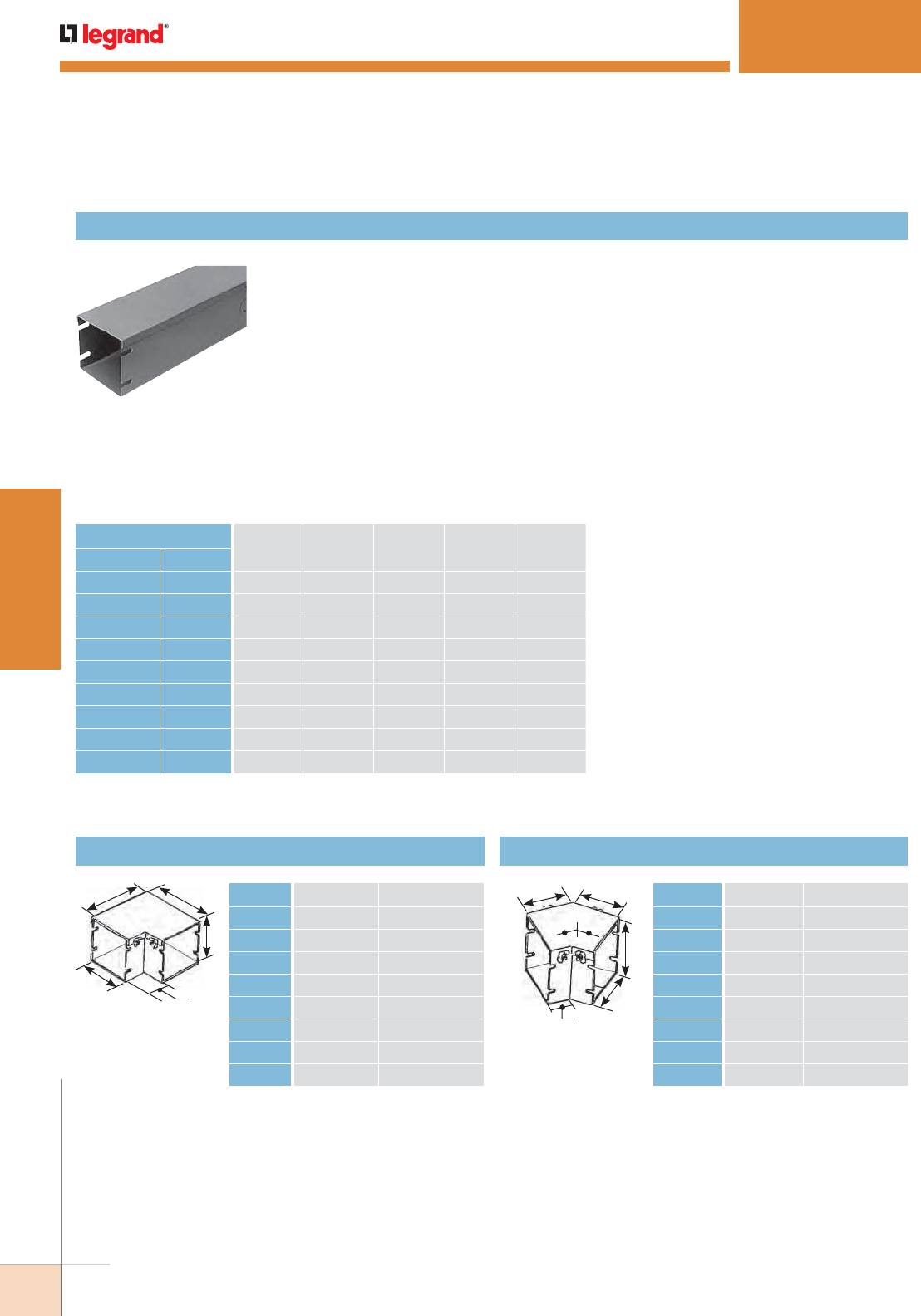 legrand®