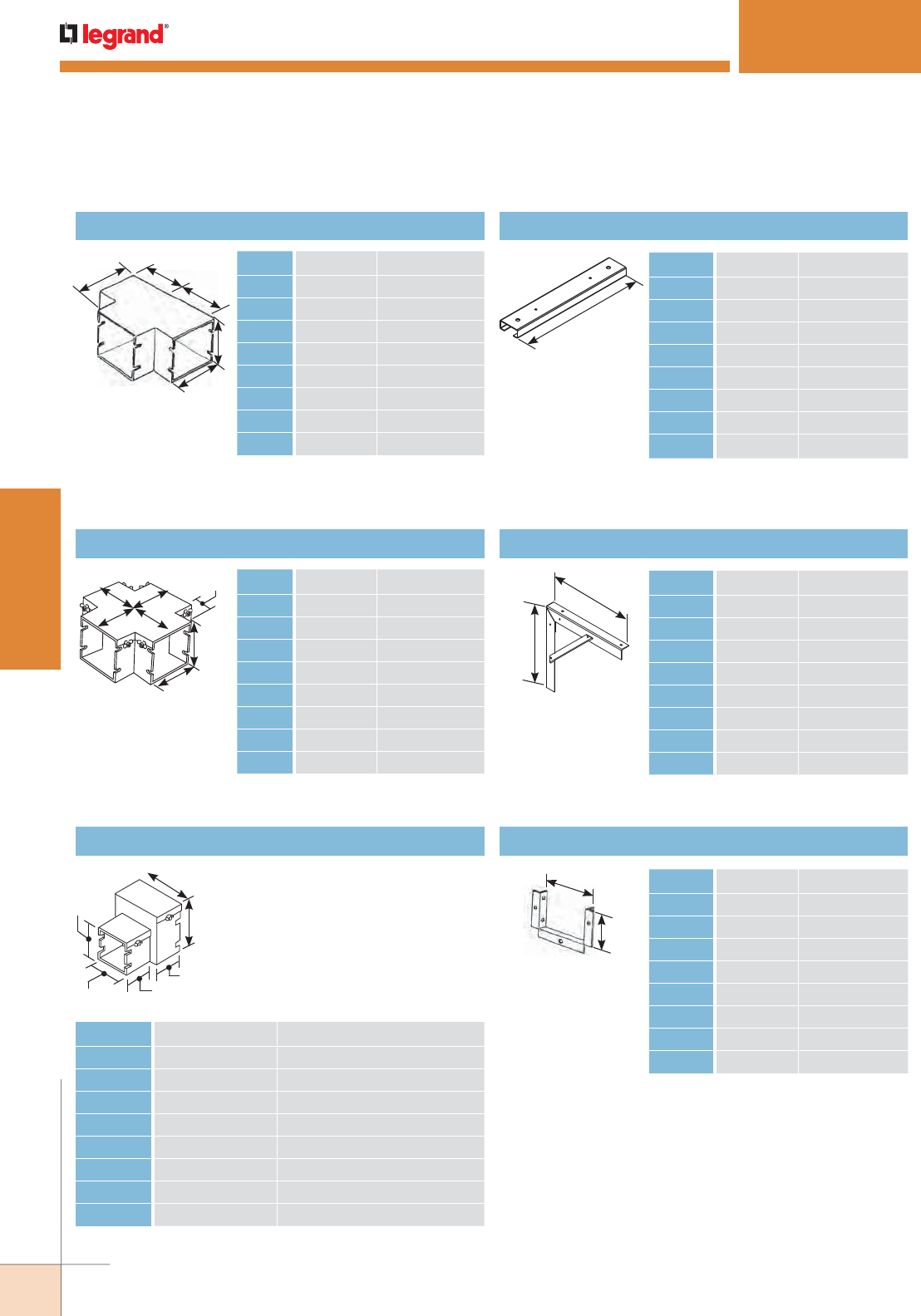 legrand®