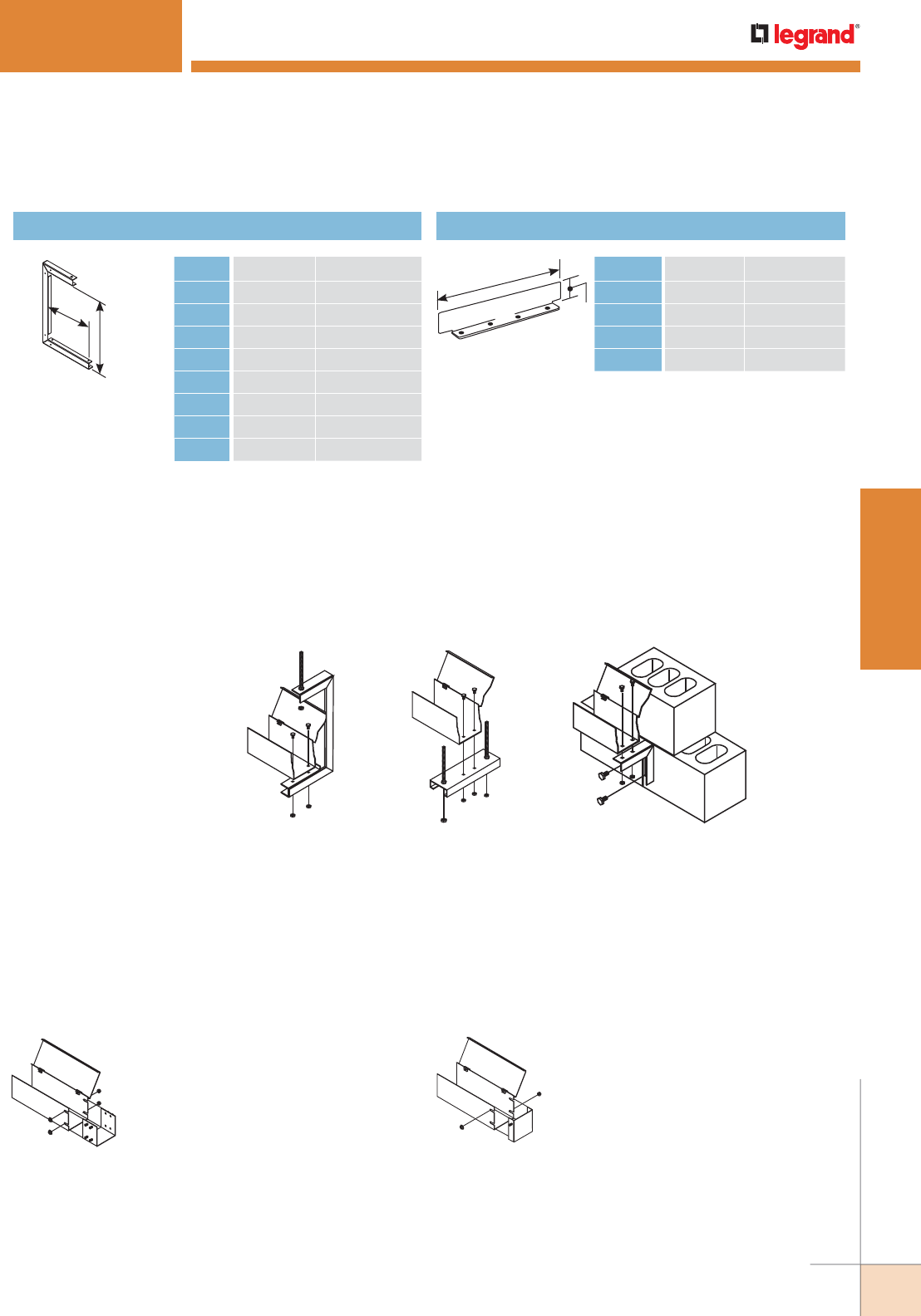 legrand®