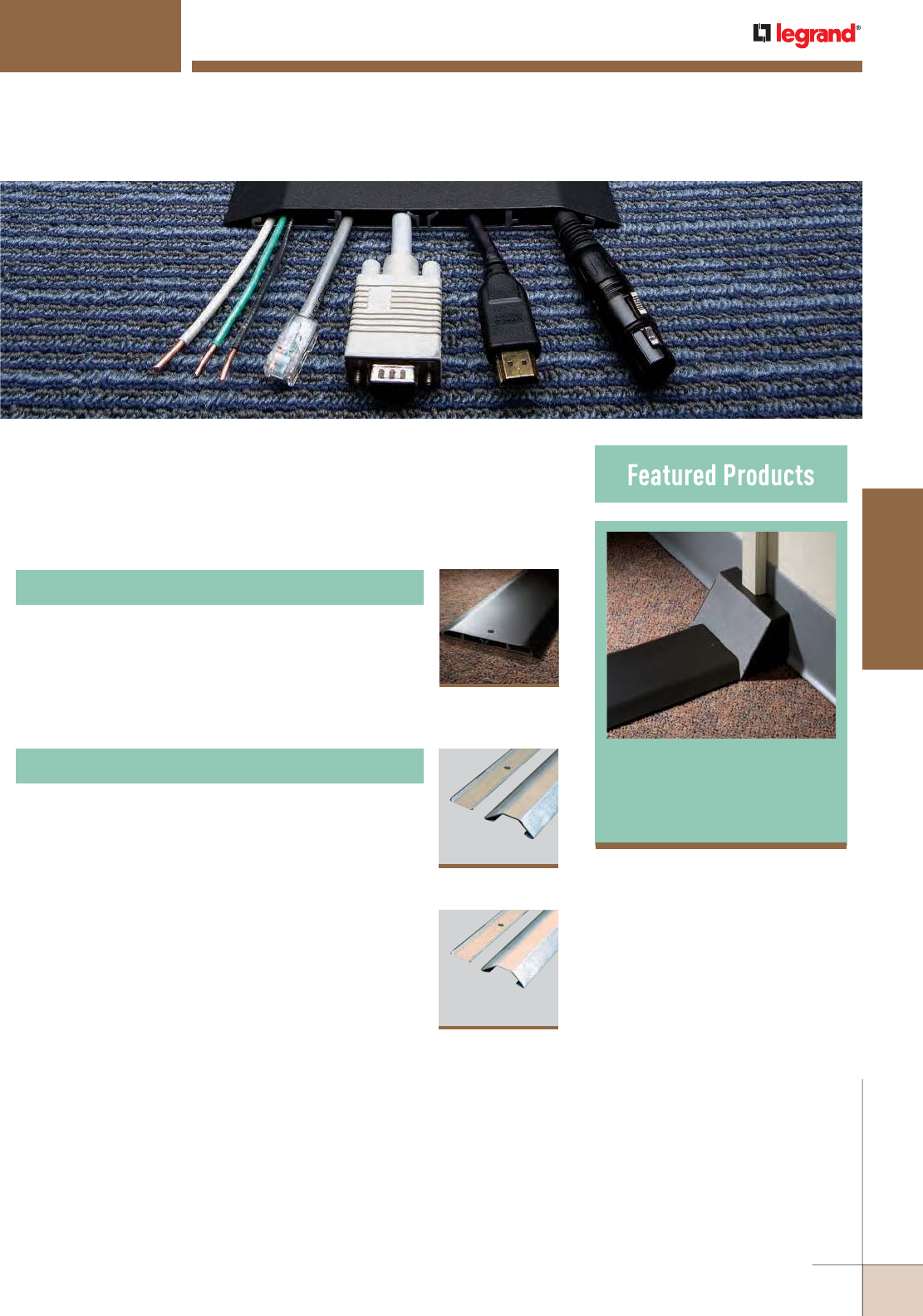 legrand®

Featured Products