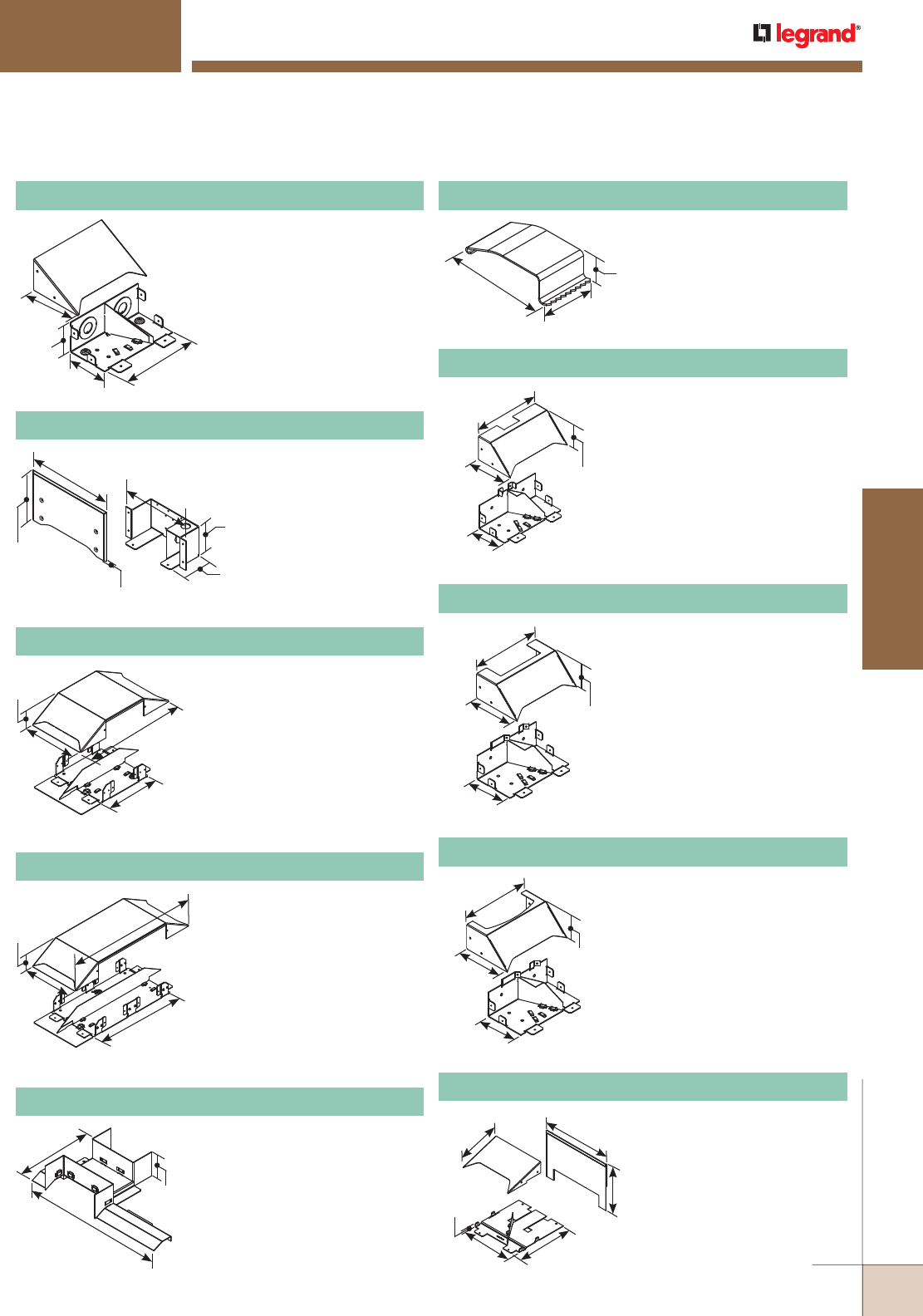 legrand®