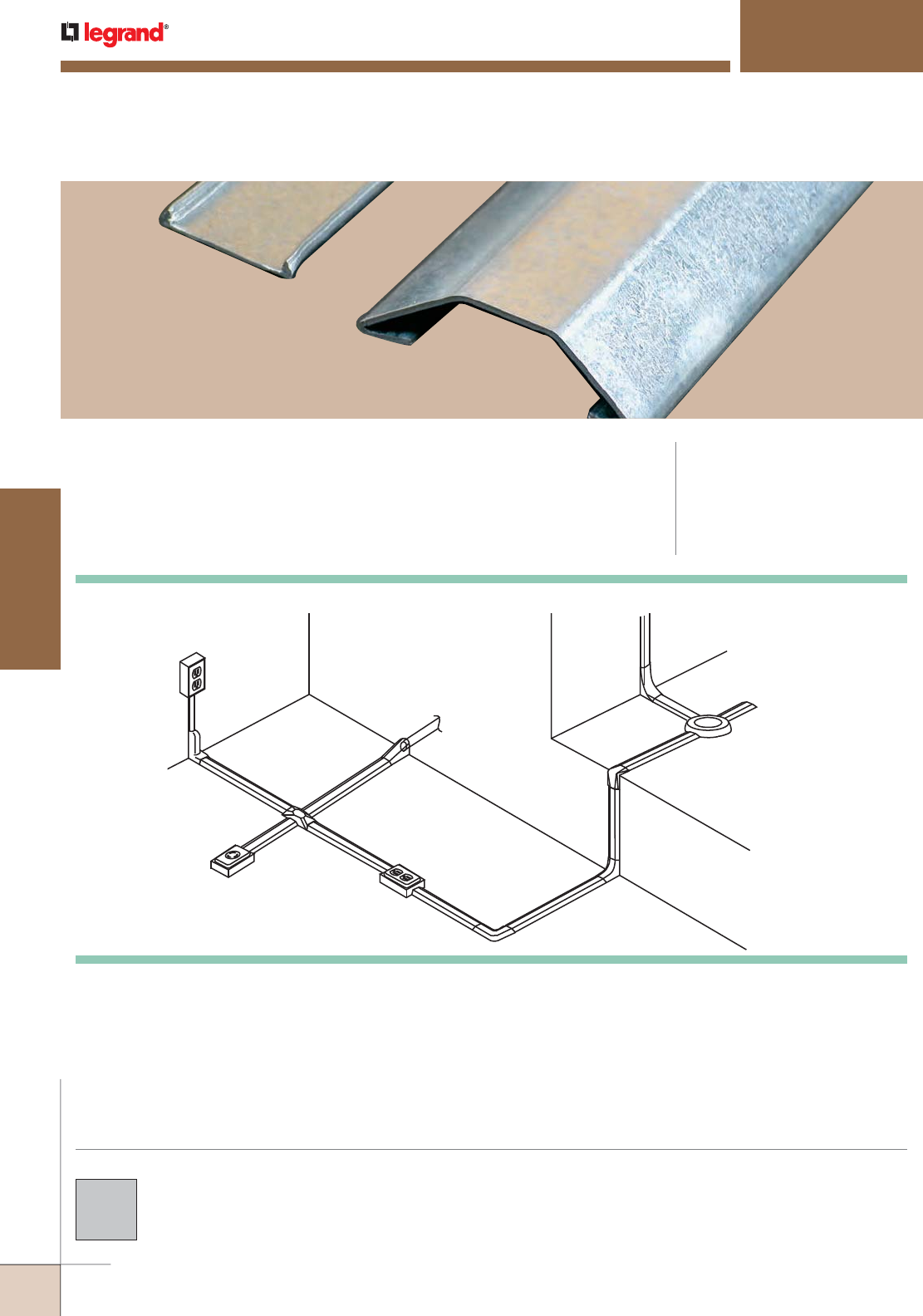 legrand®