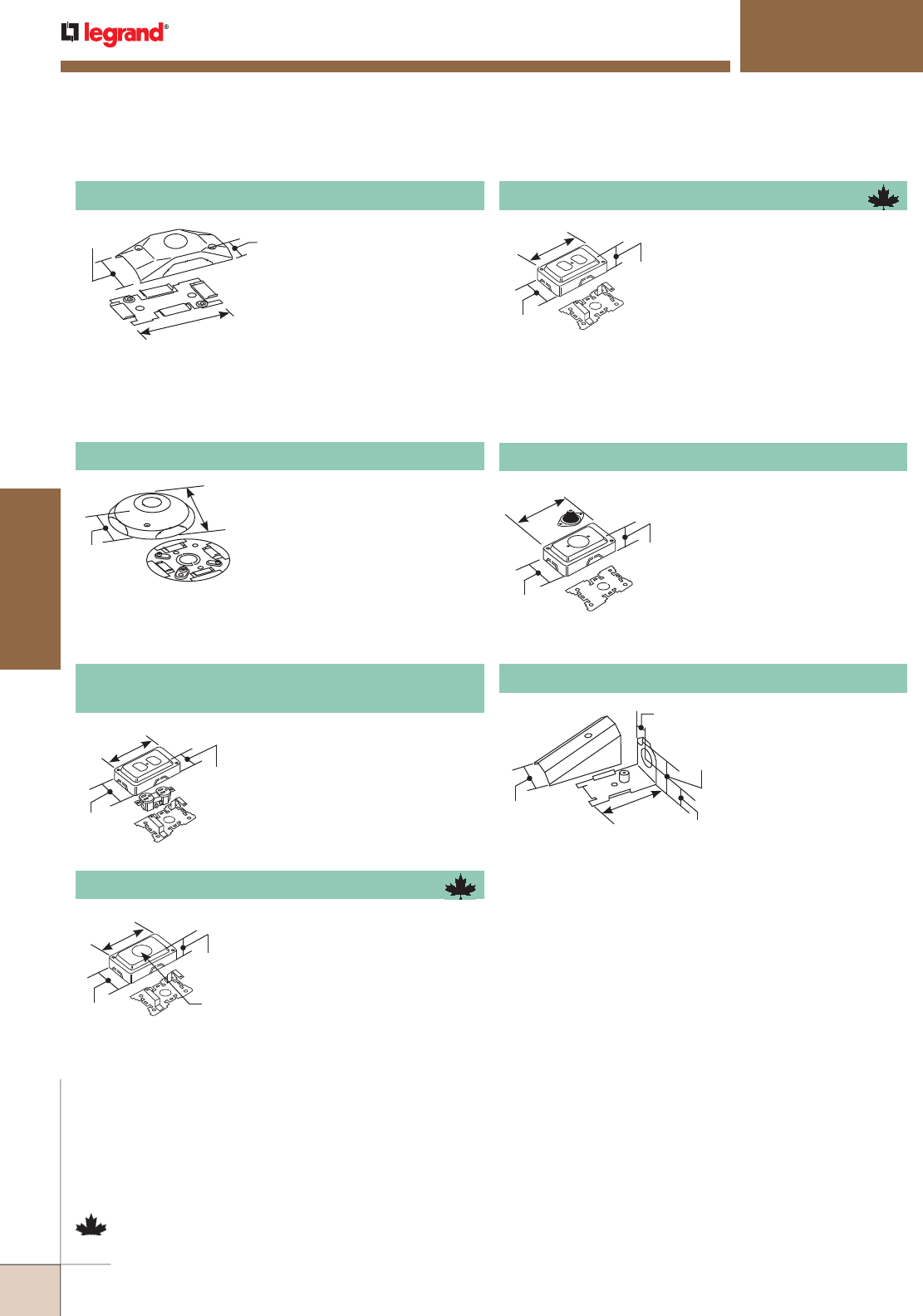 legrand®