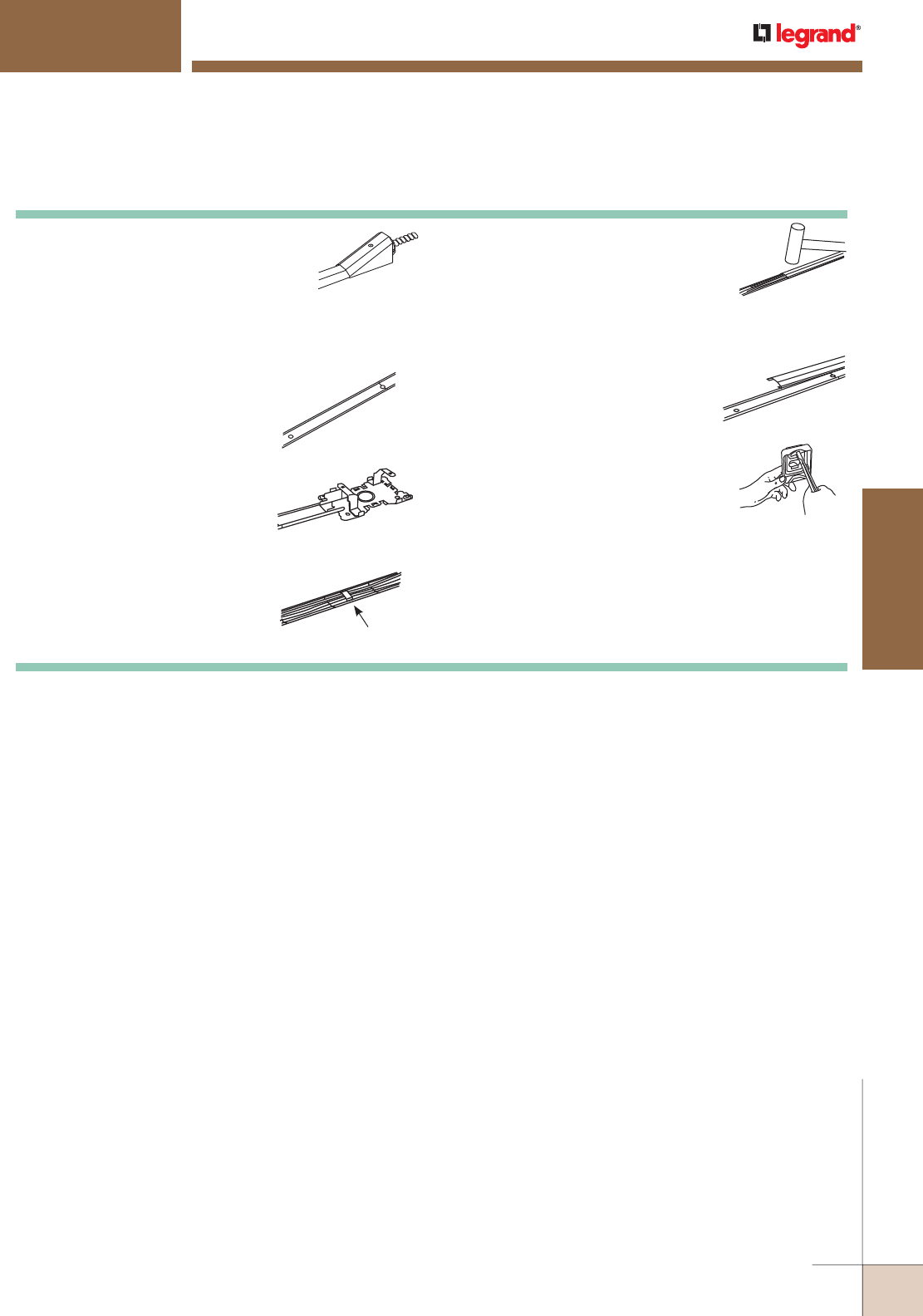 legrand®