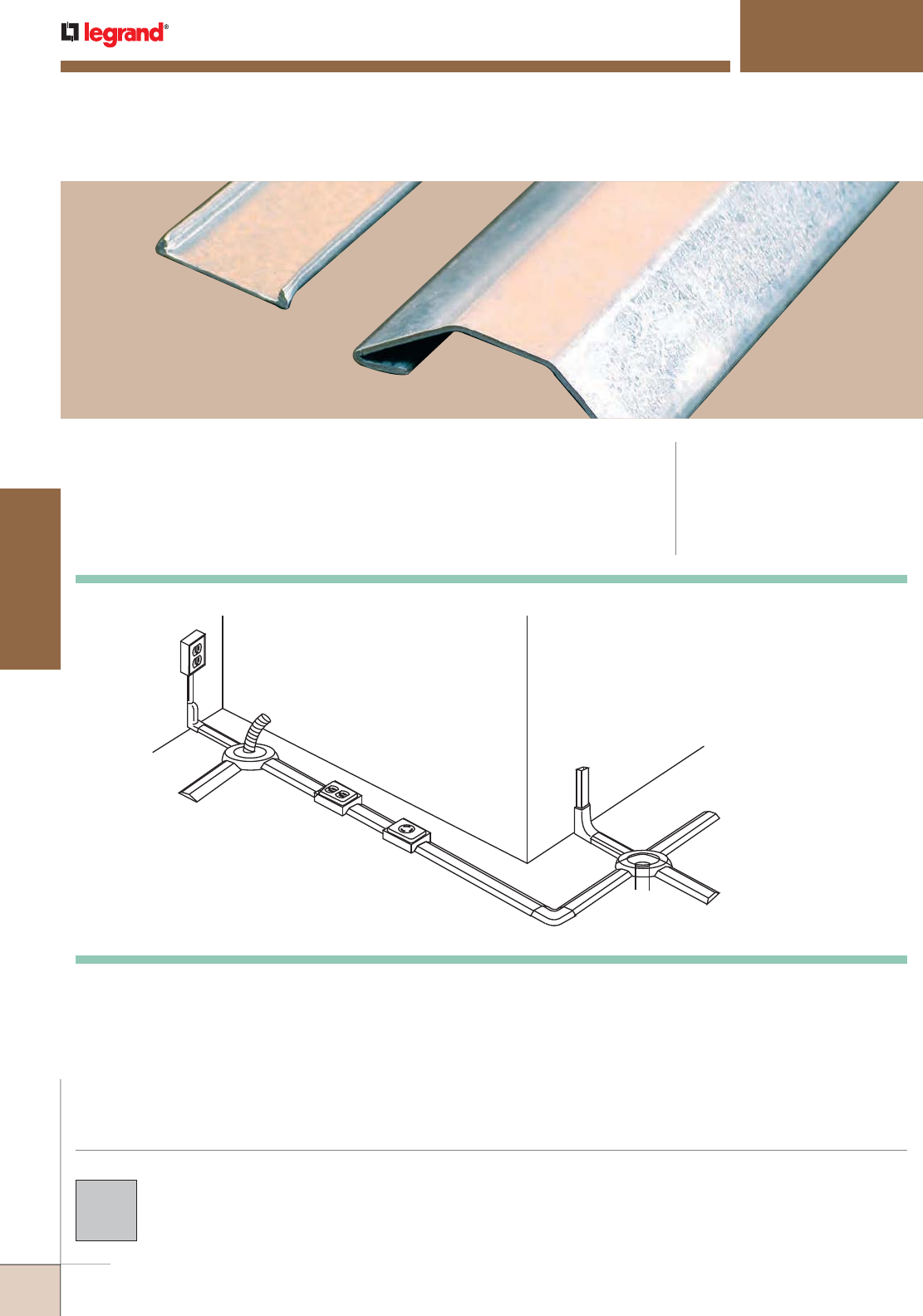 legrand®