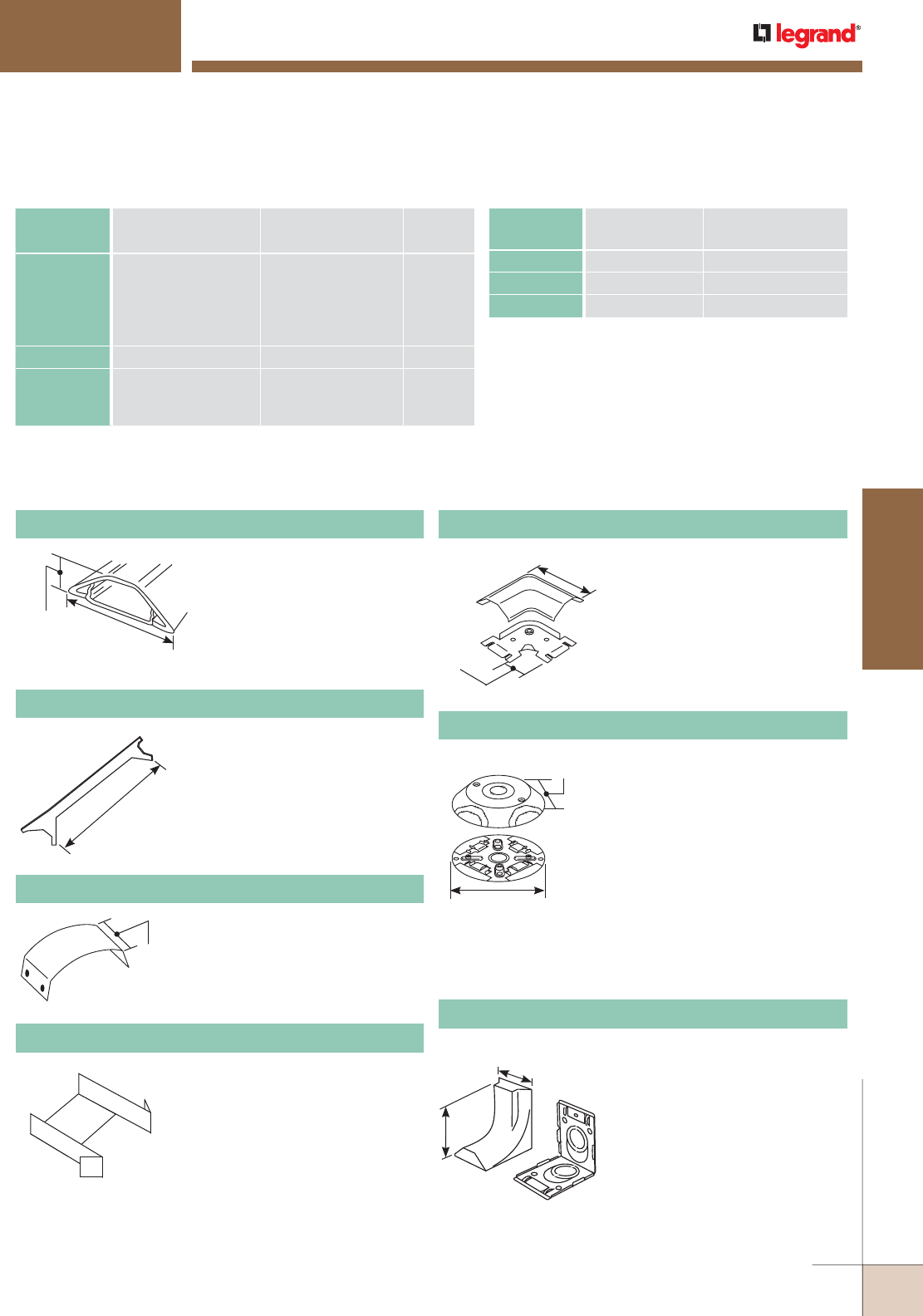 legrand®