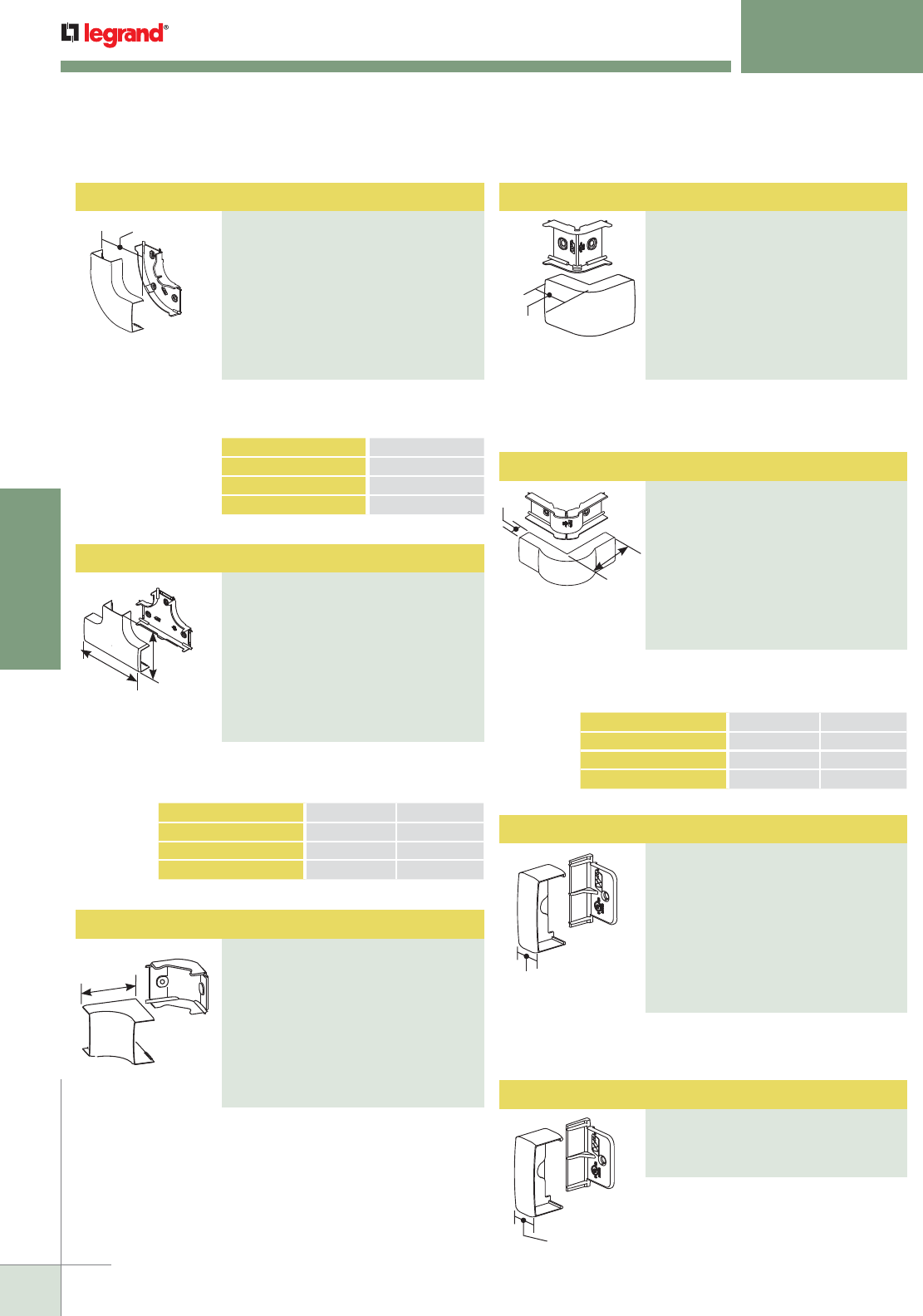 legrand®