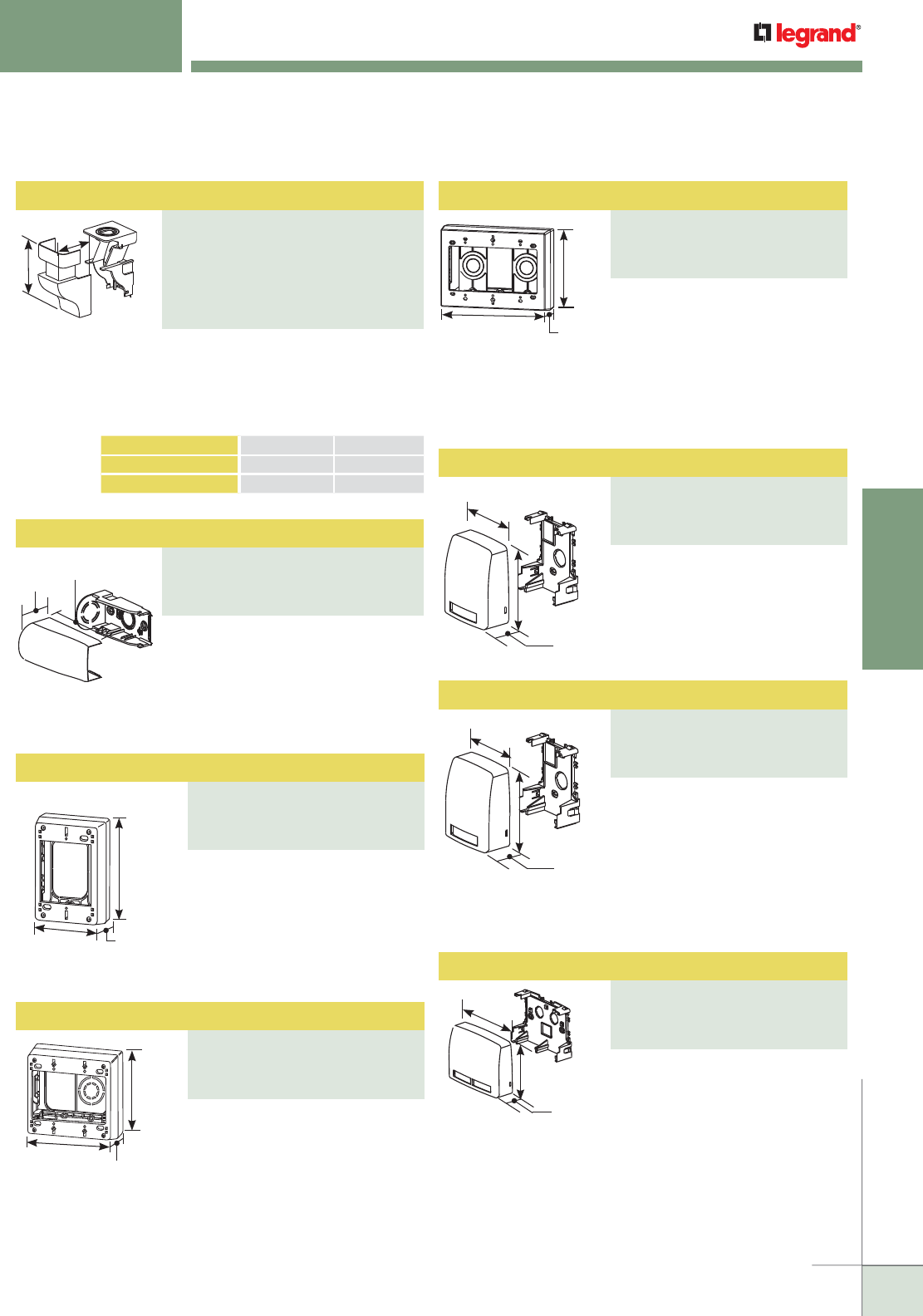 legrand®