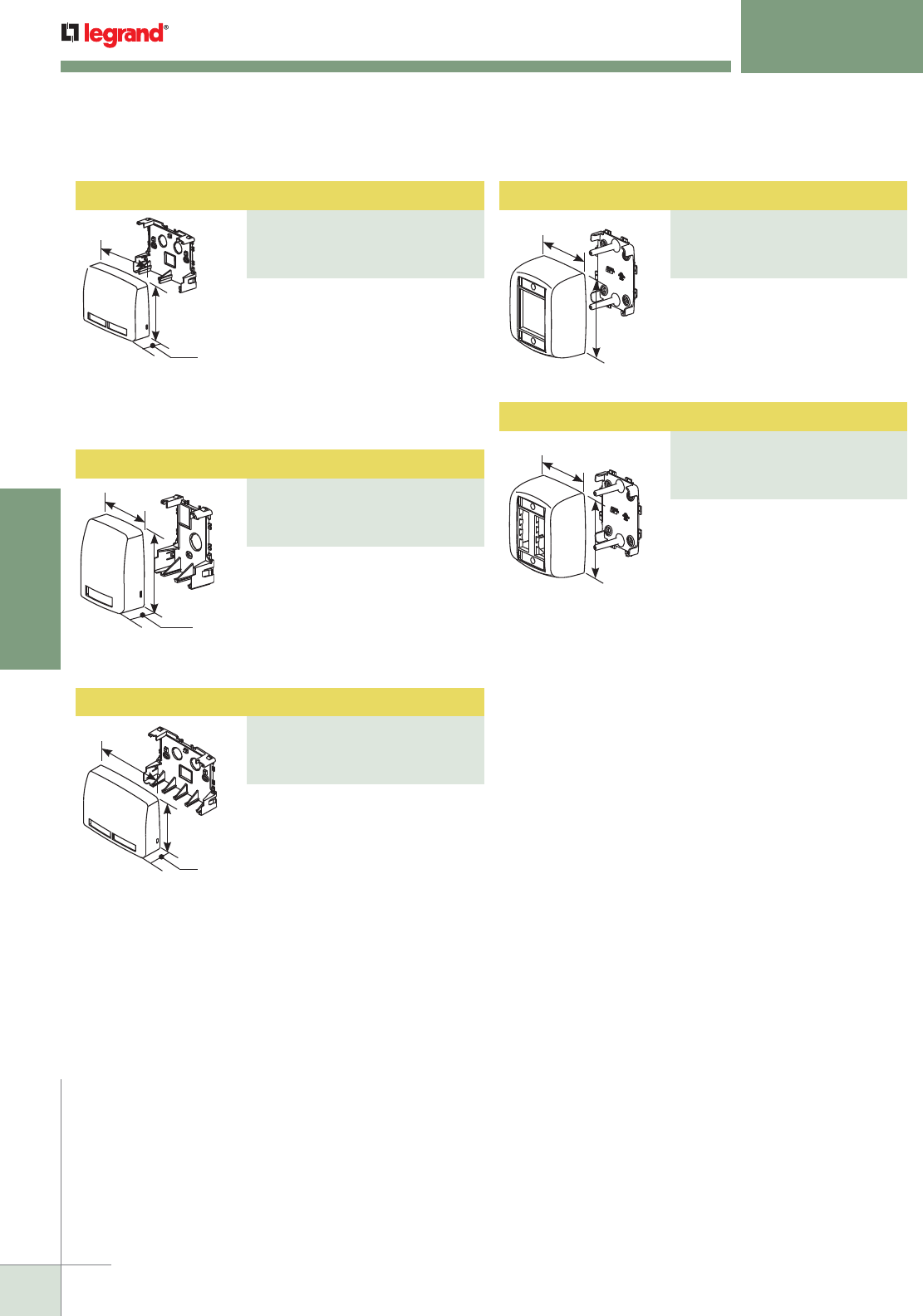 legrand®