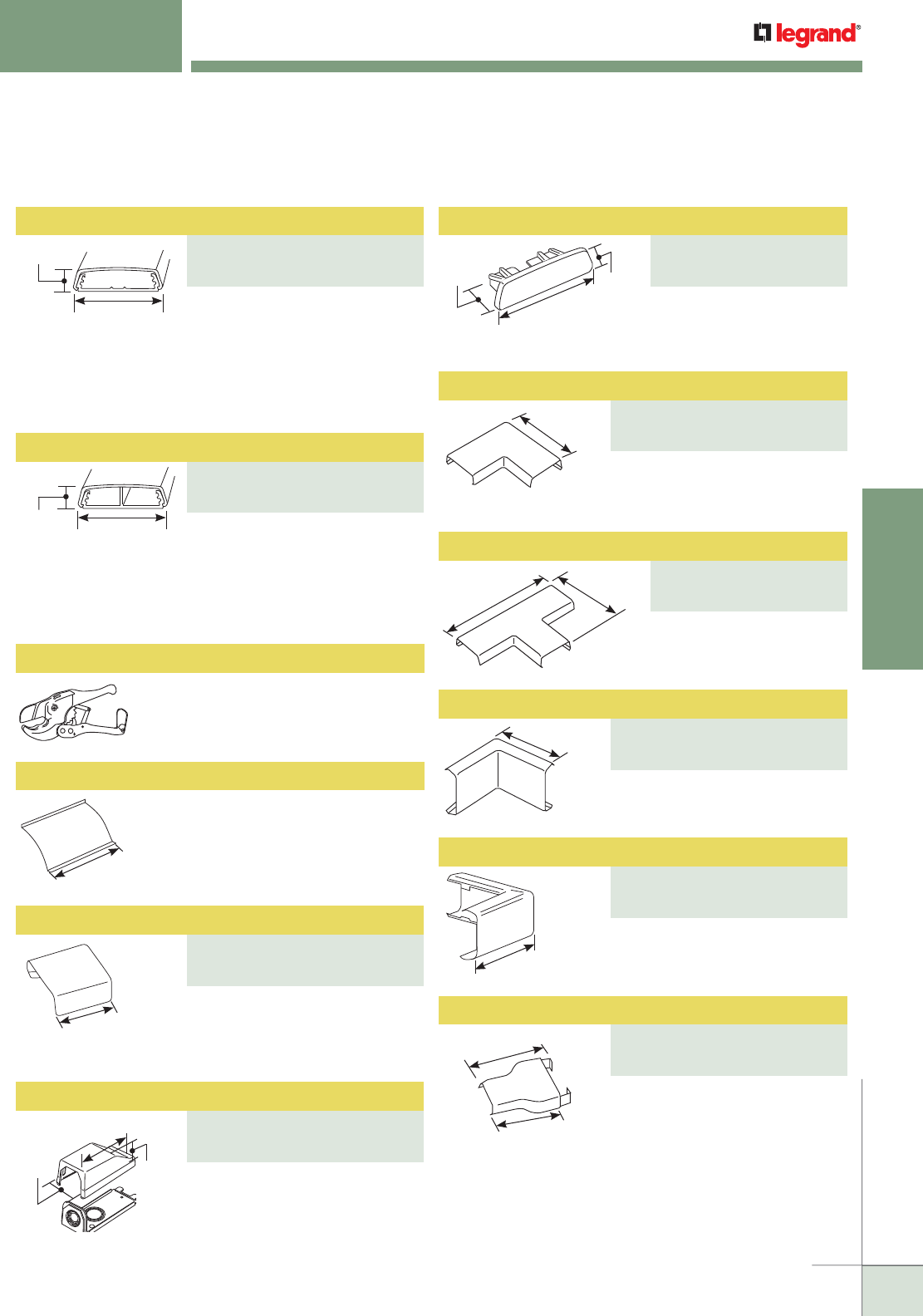 legrand®