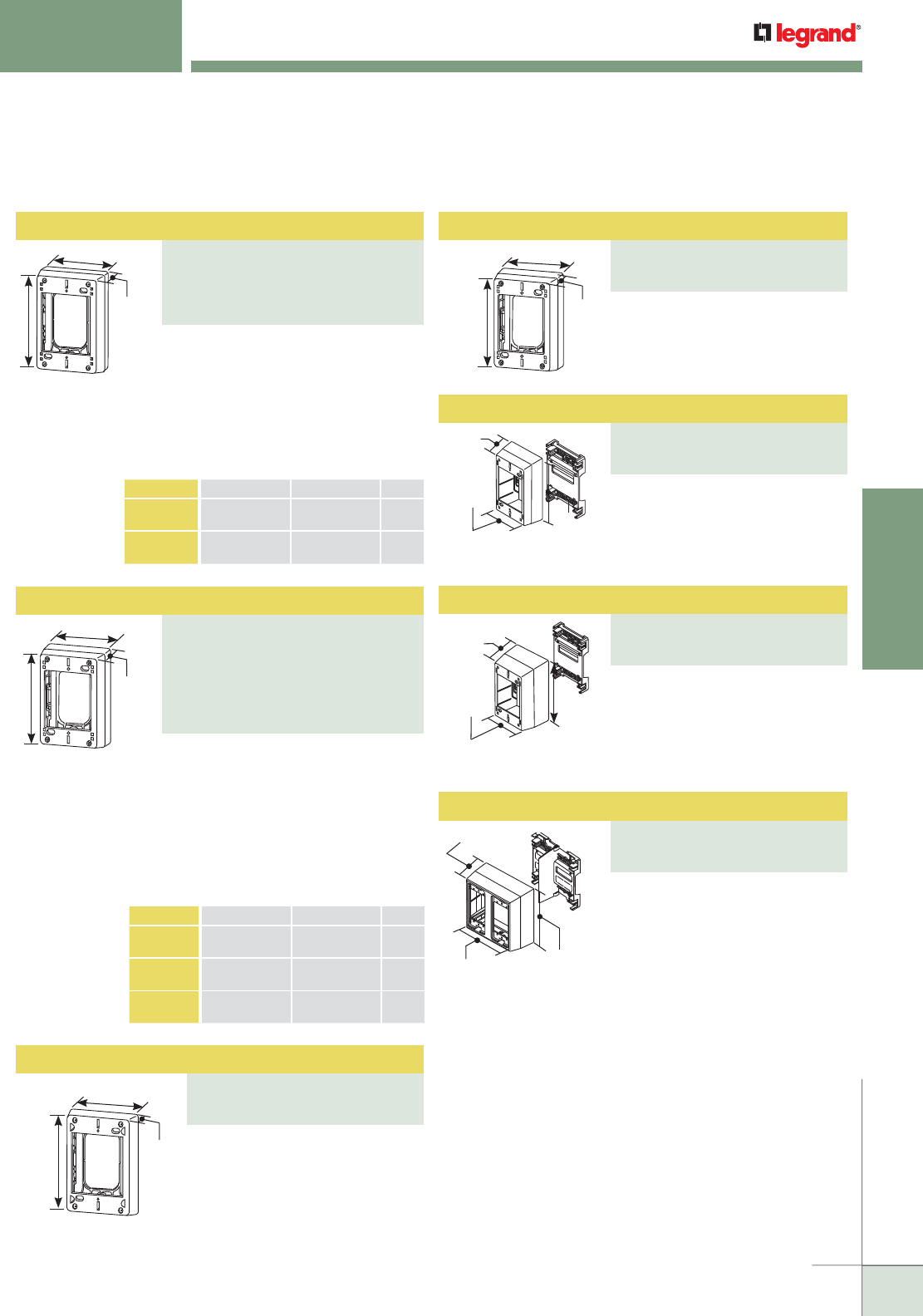 legrand®