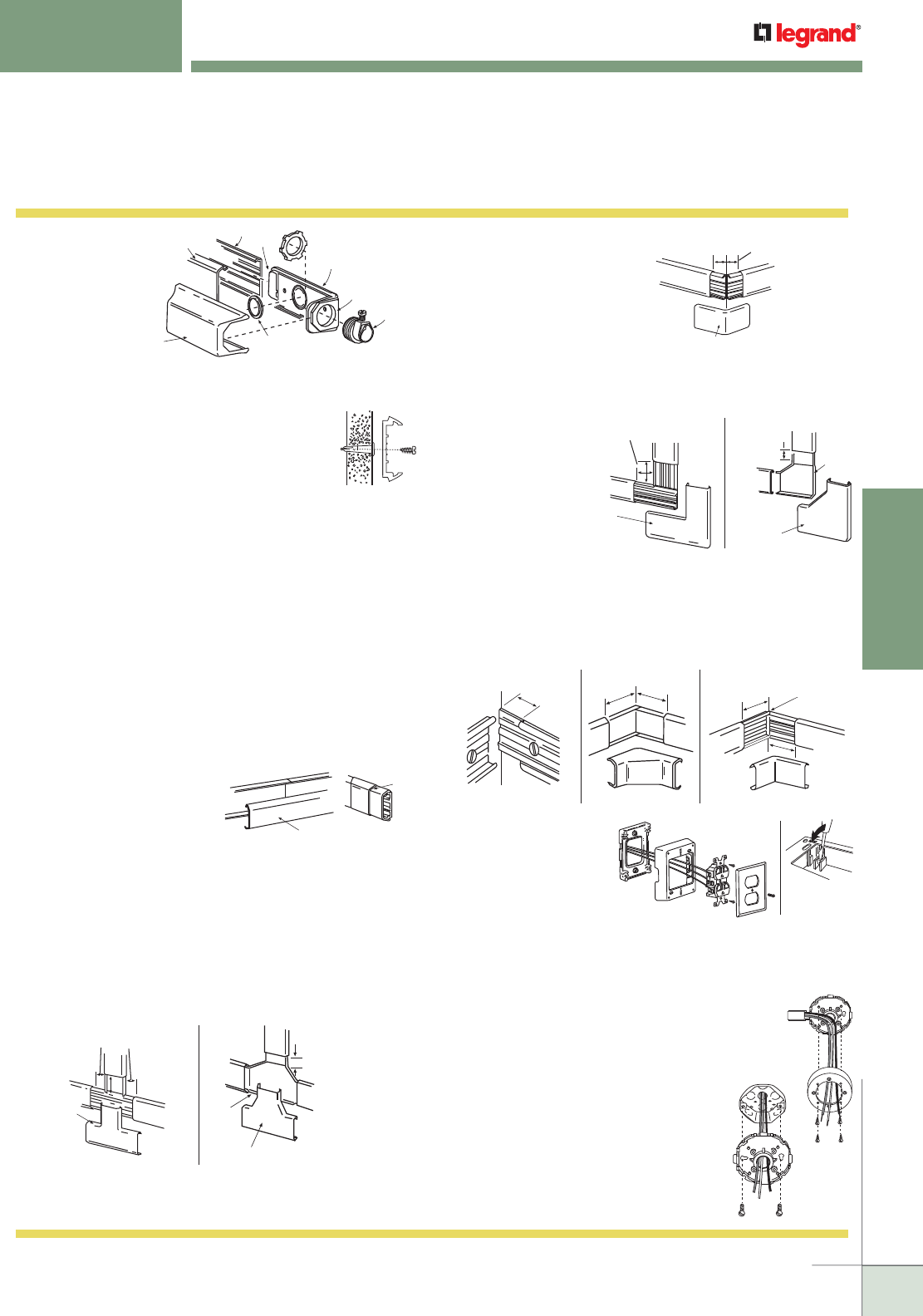 legrand®