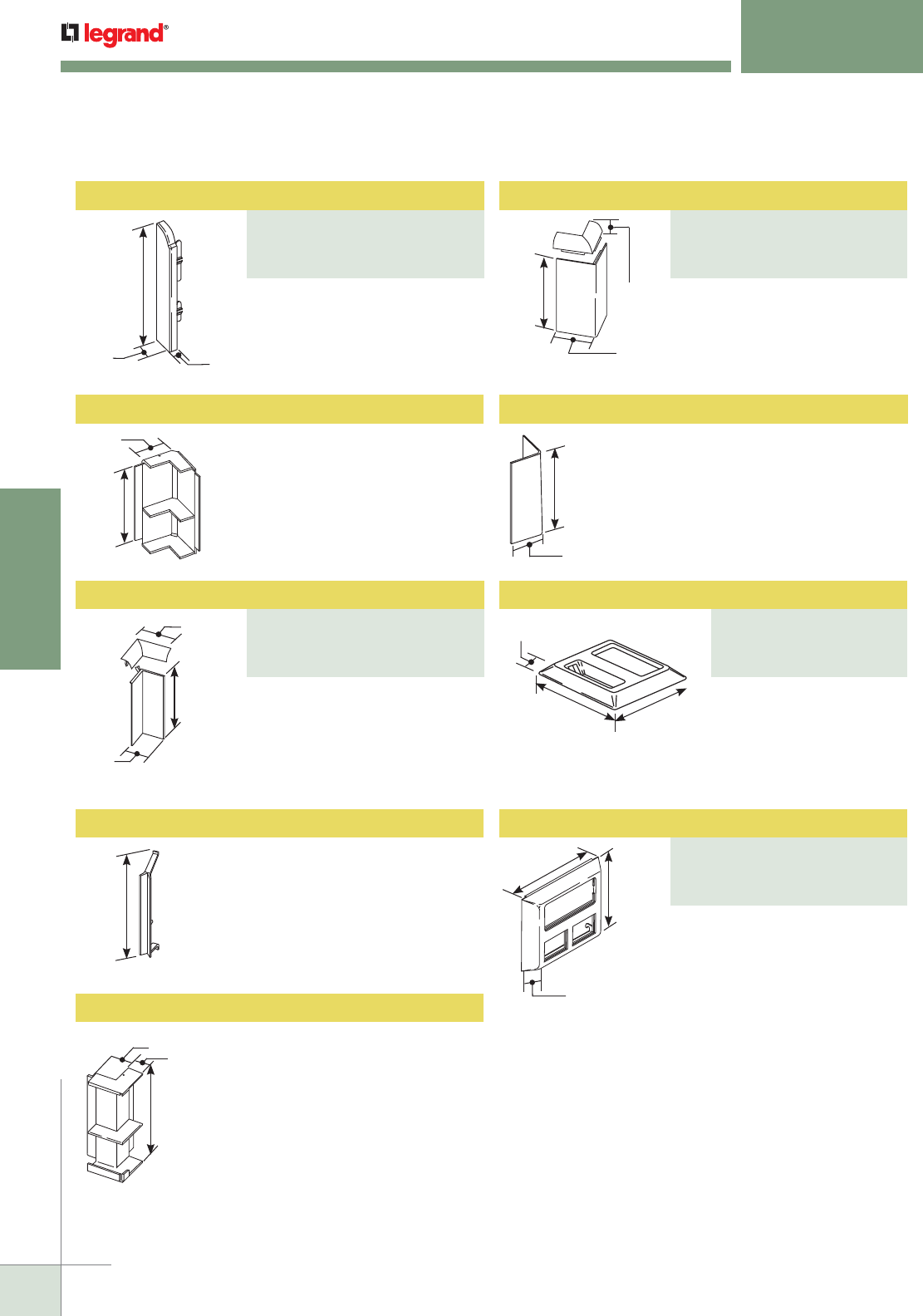 legrand®