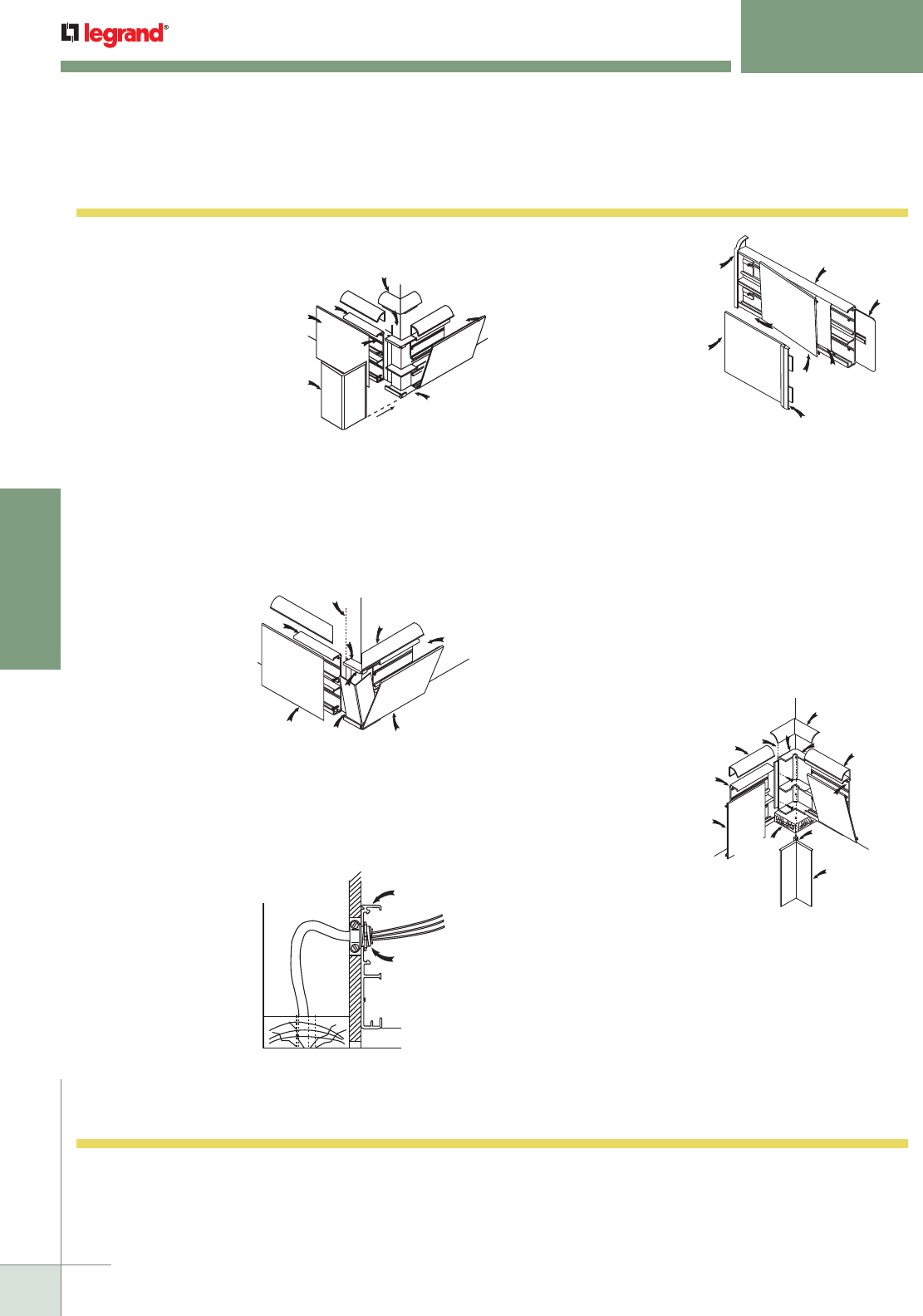 legrand®