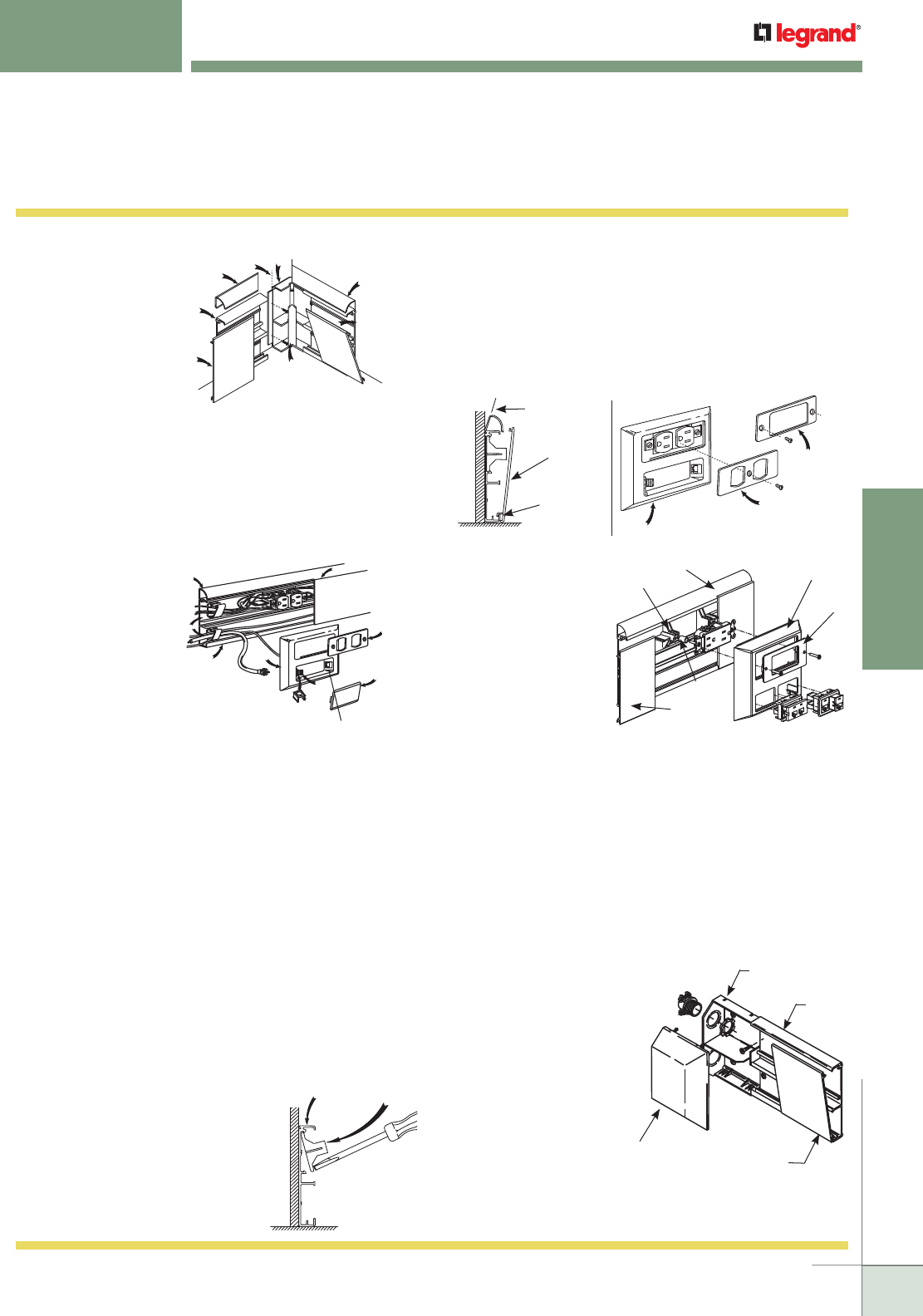 legrand®