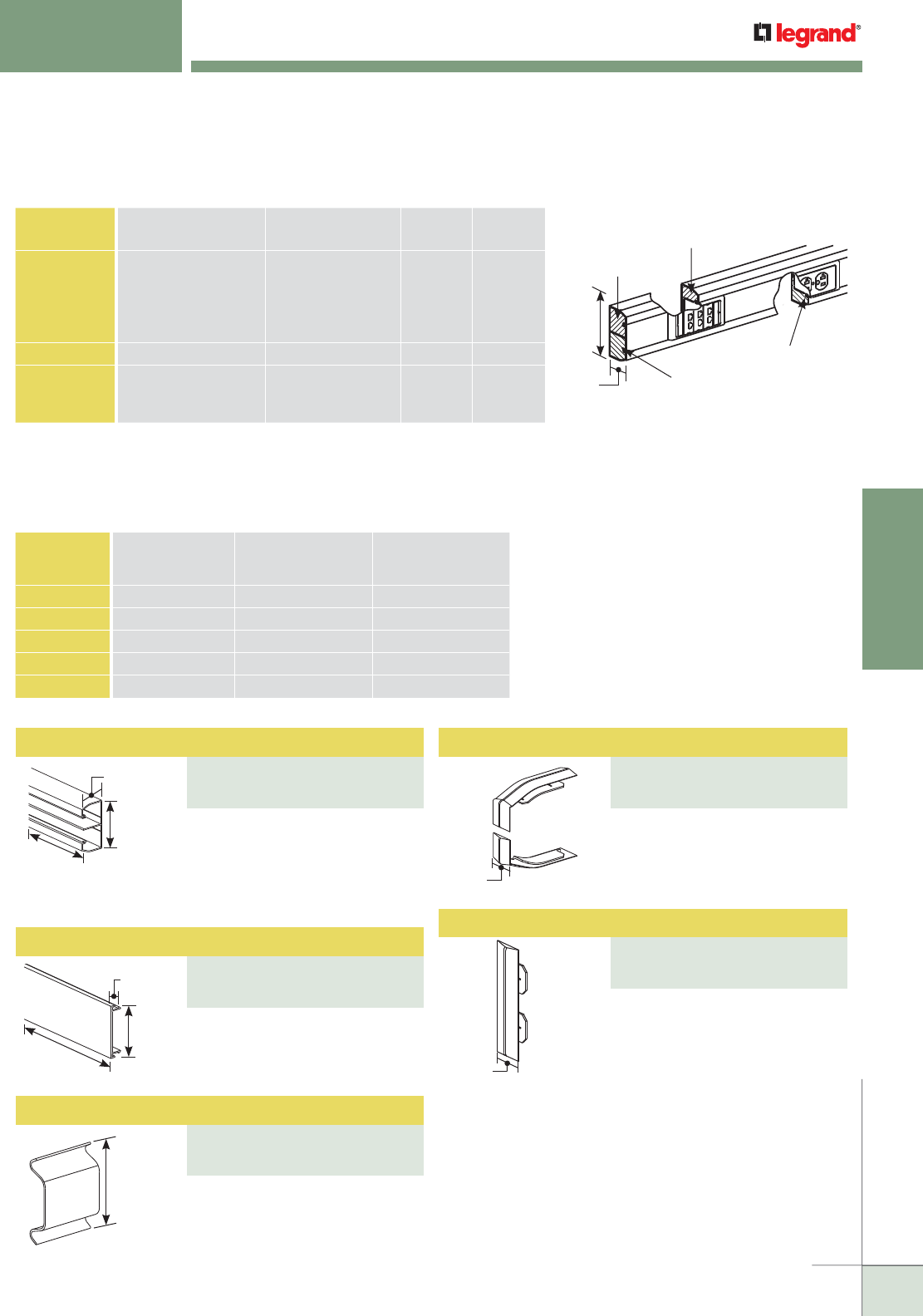 legrand®