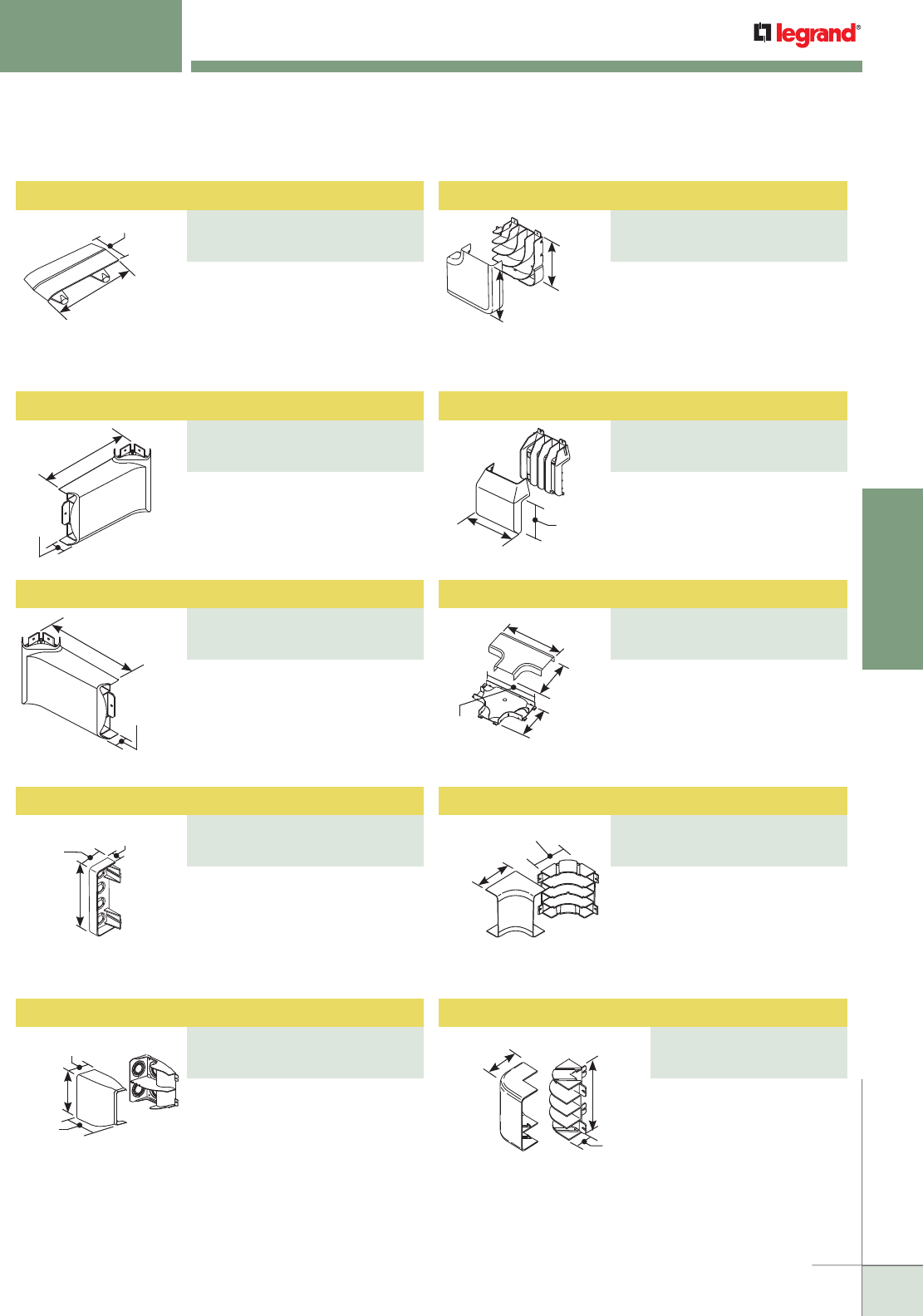 legrand®