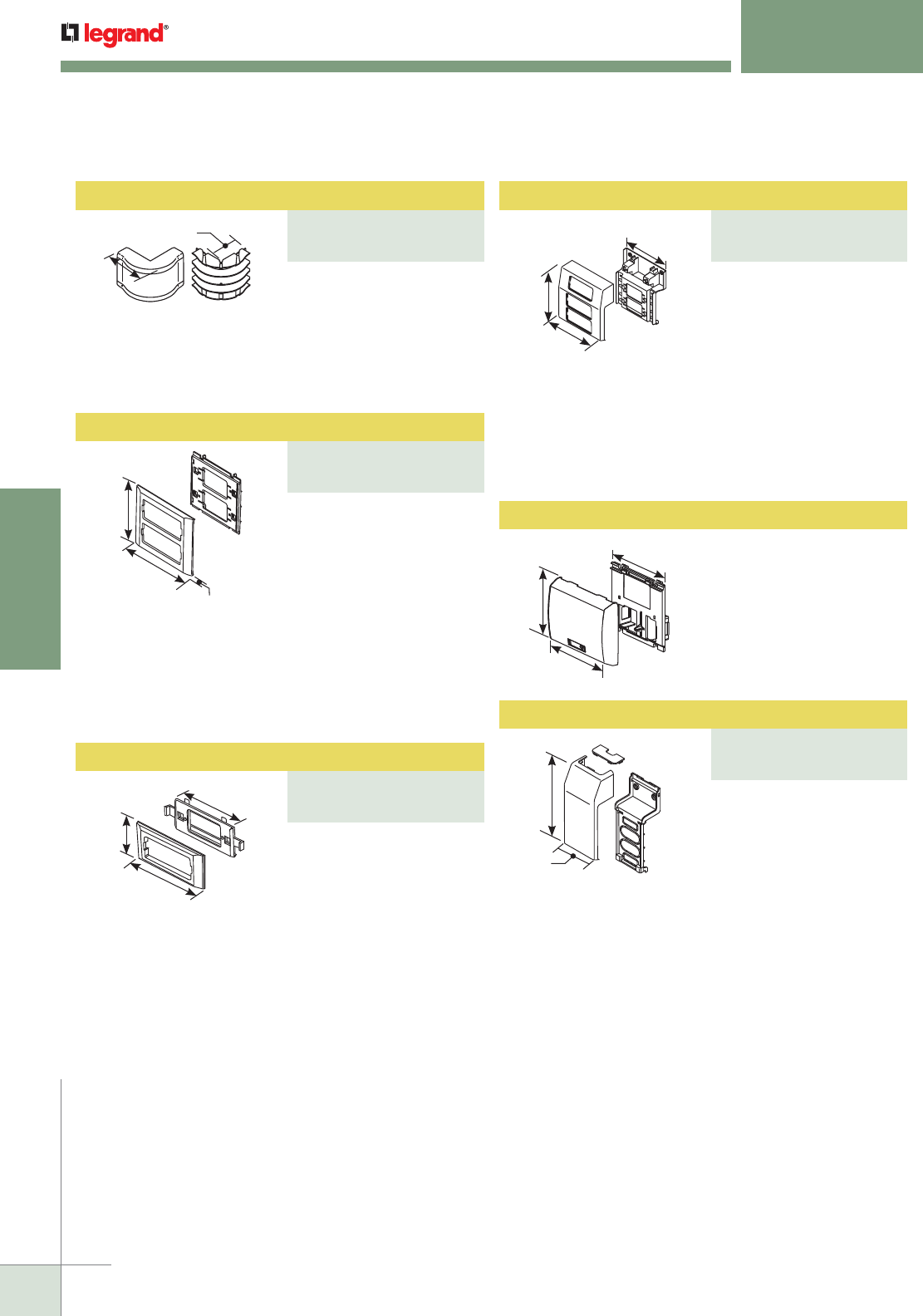 legrand®