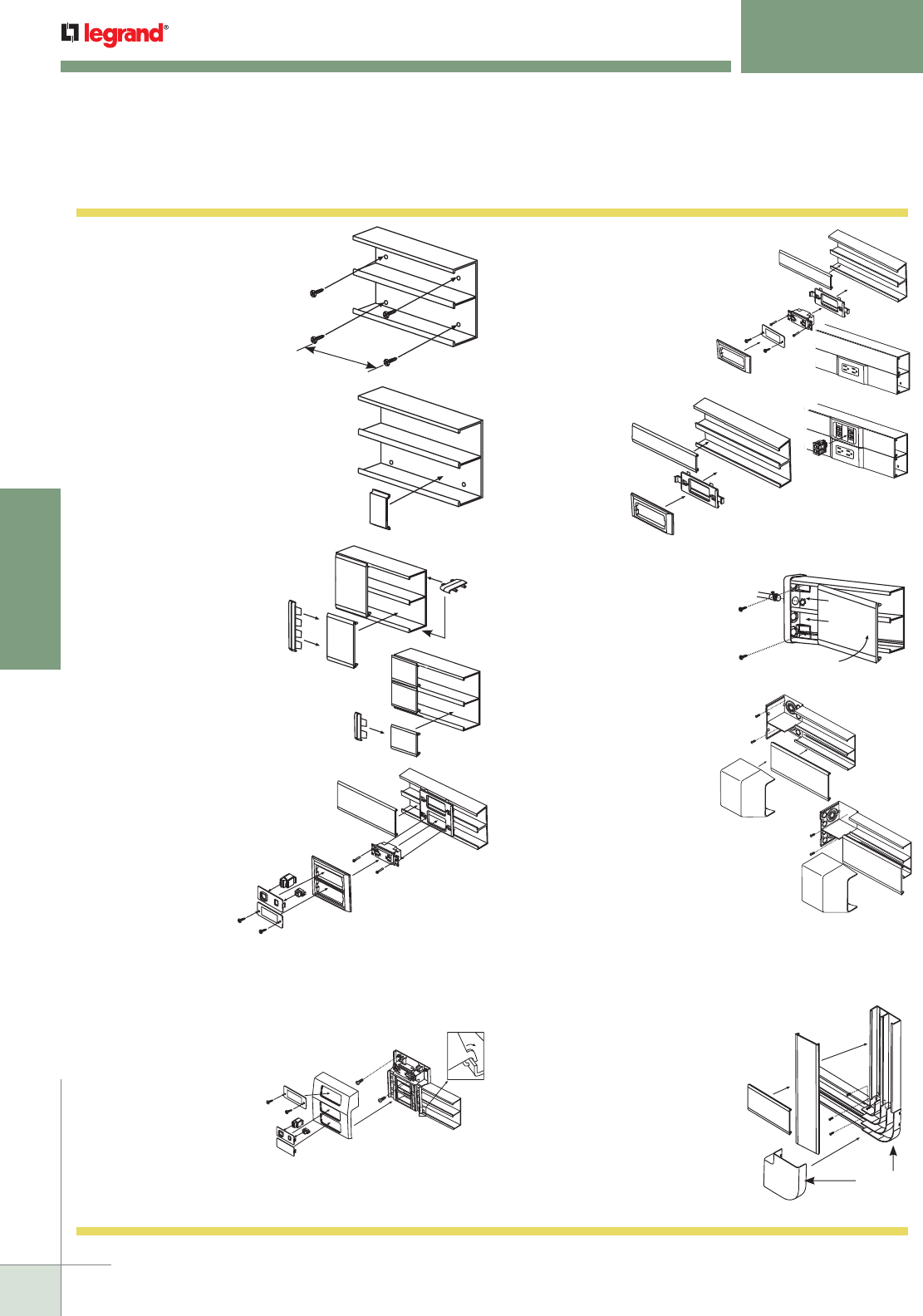 legrand®