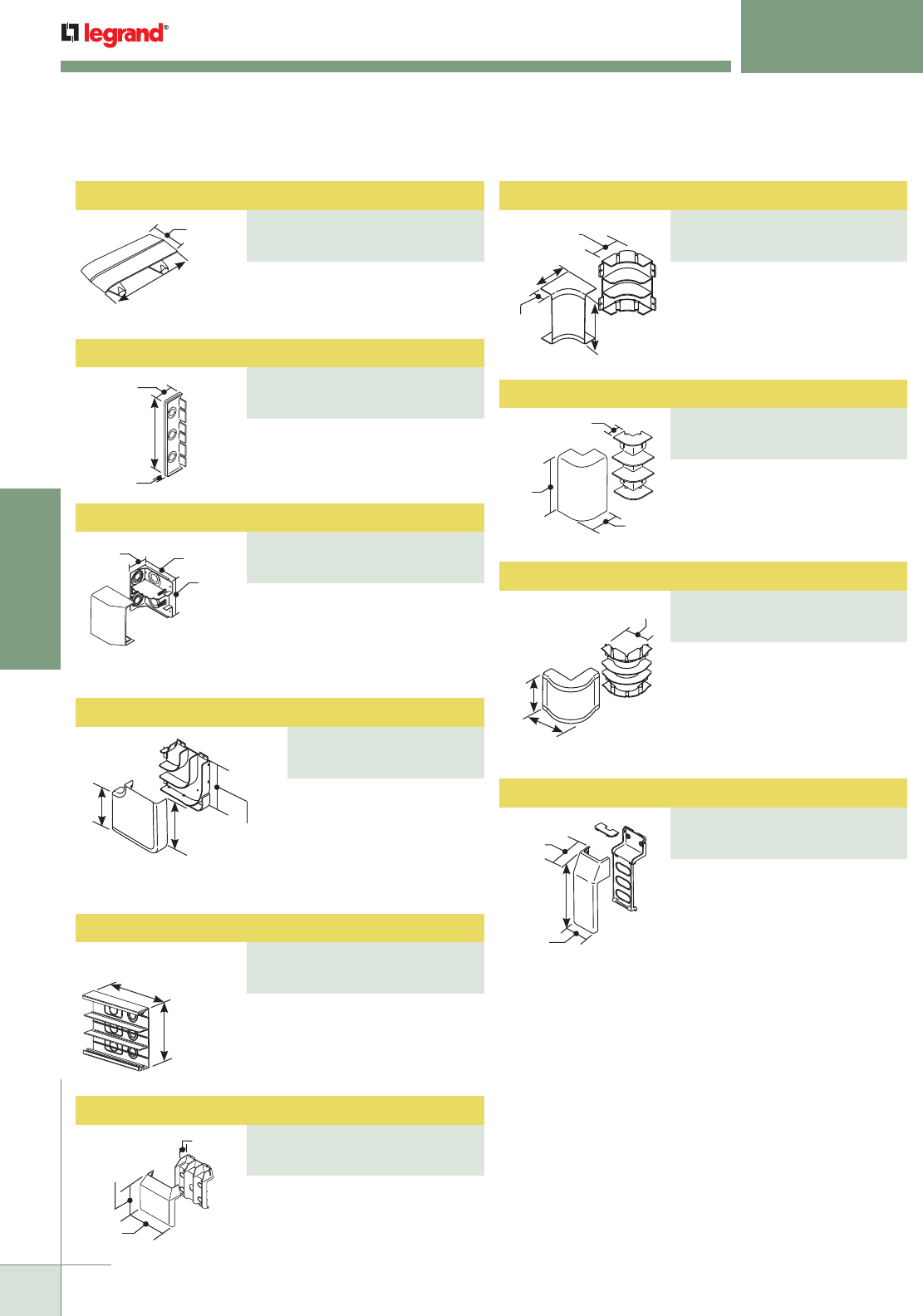 legrand®