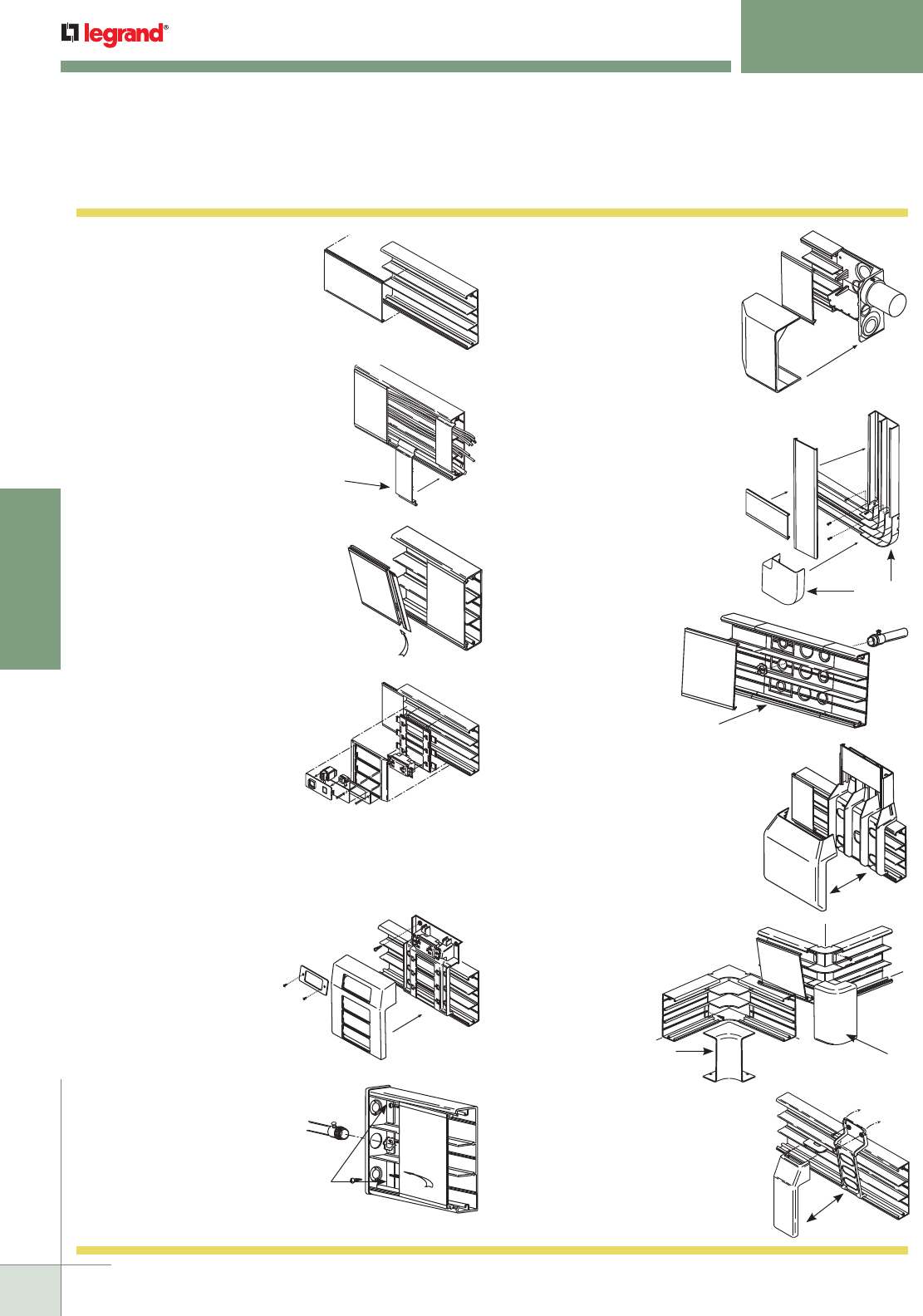 legrand®