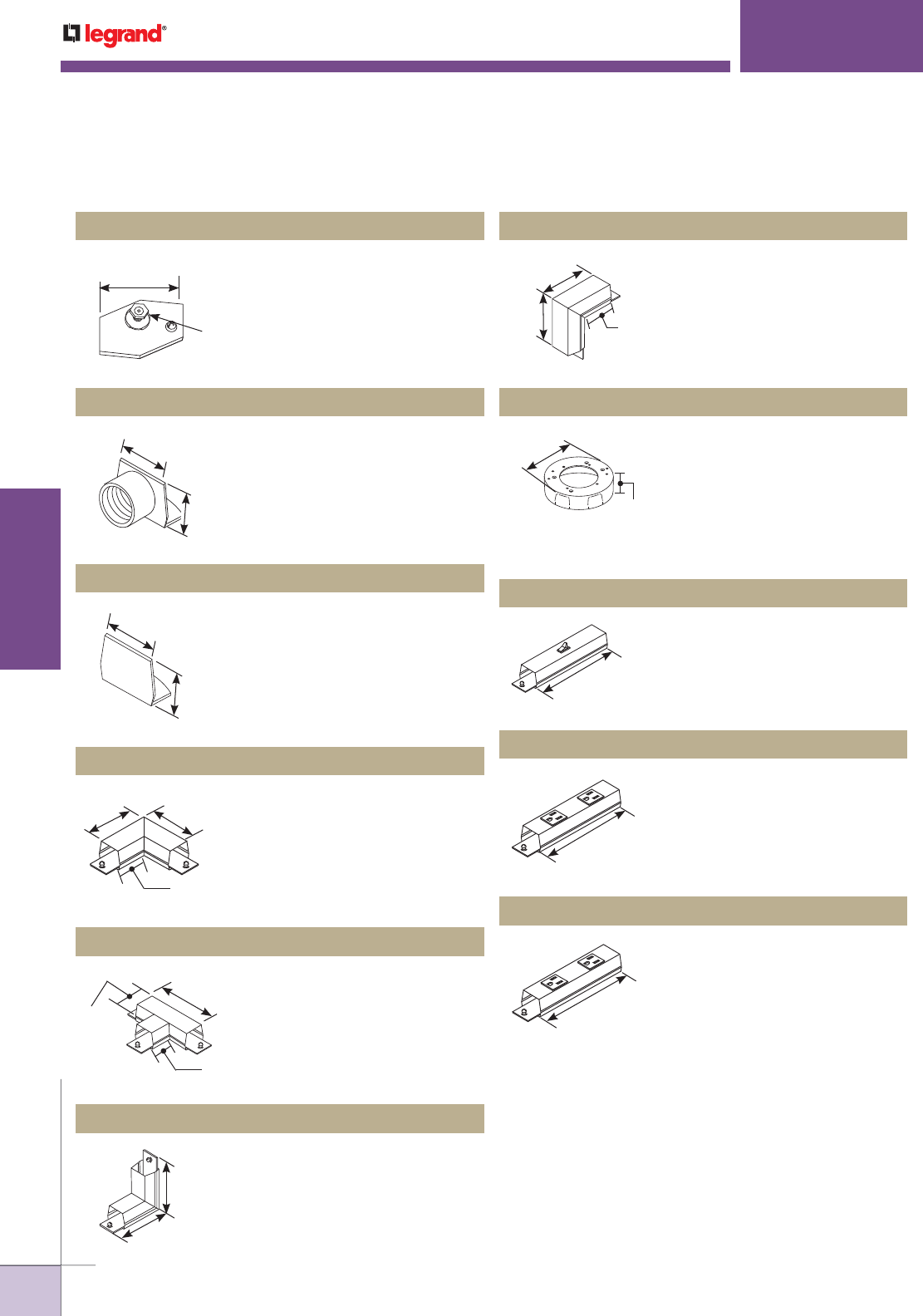 legrand®