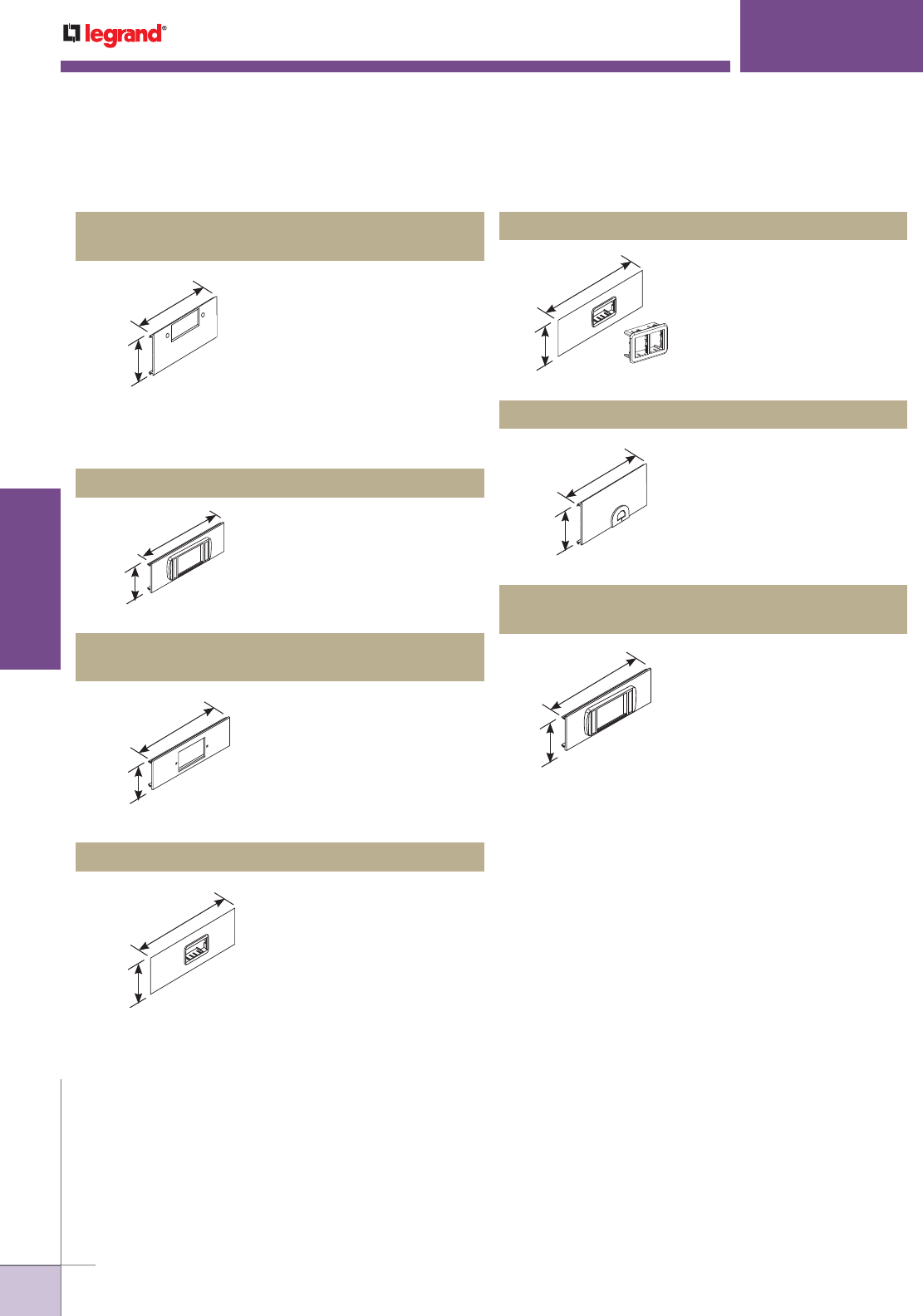 legrand®