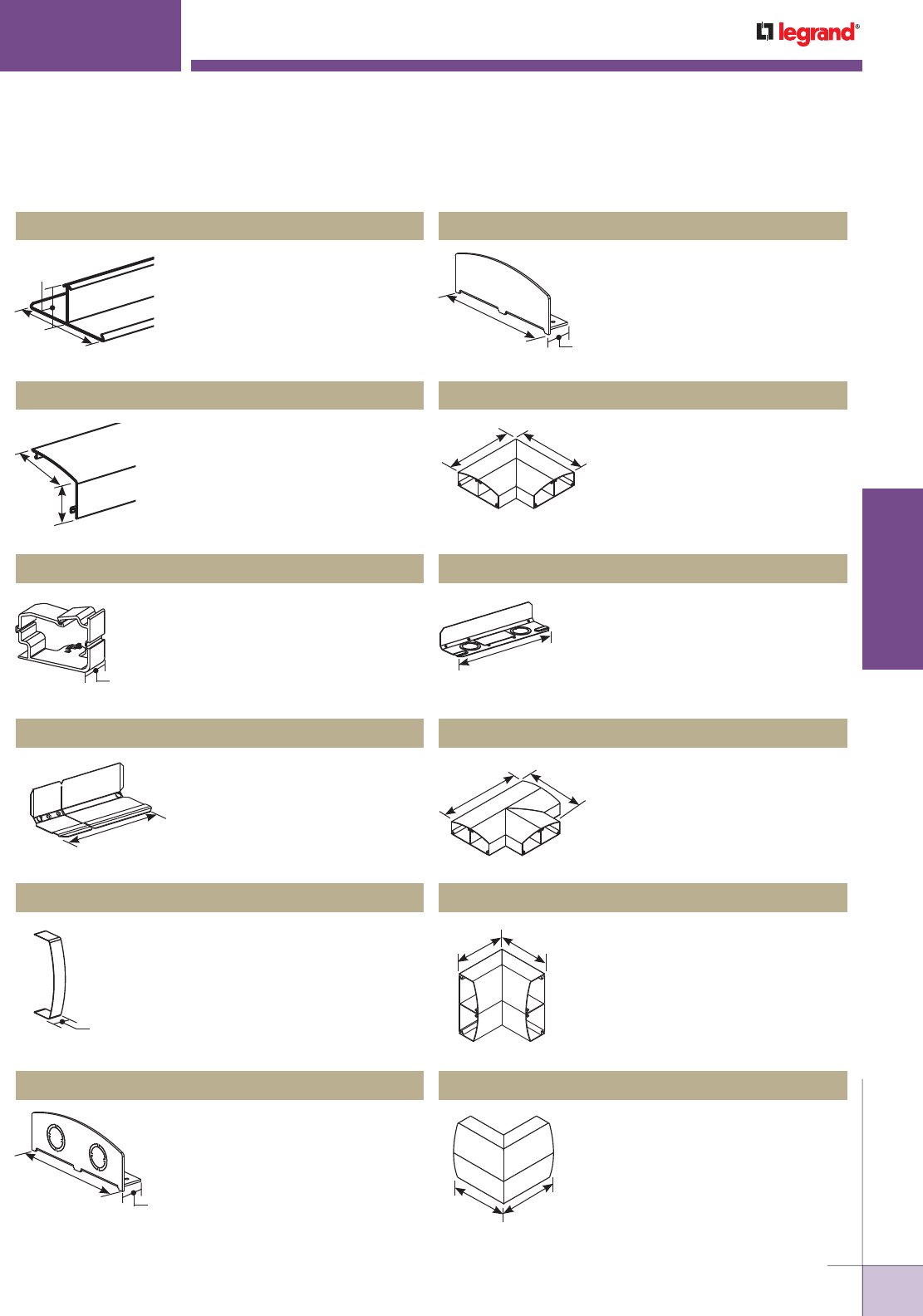 legrand®