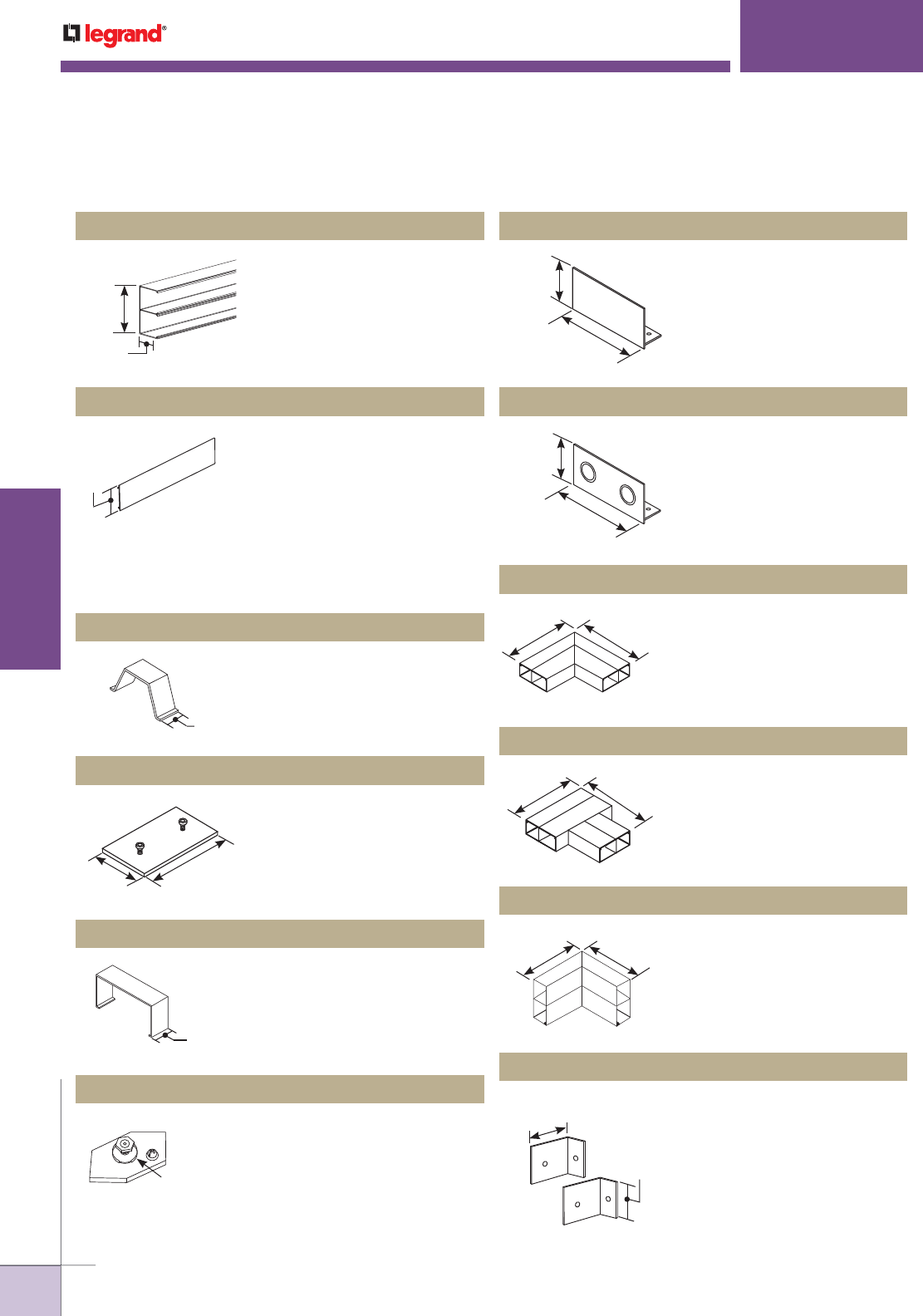 legrand®