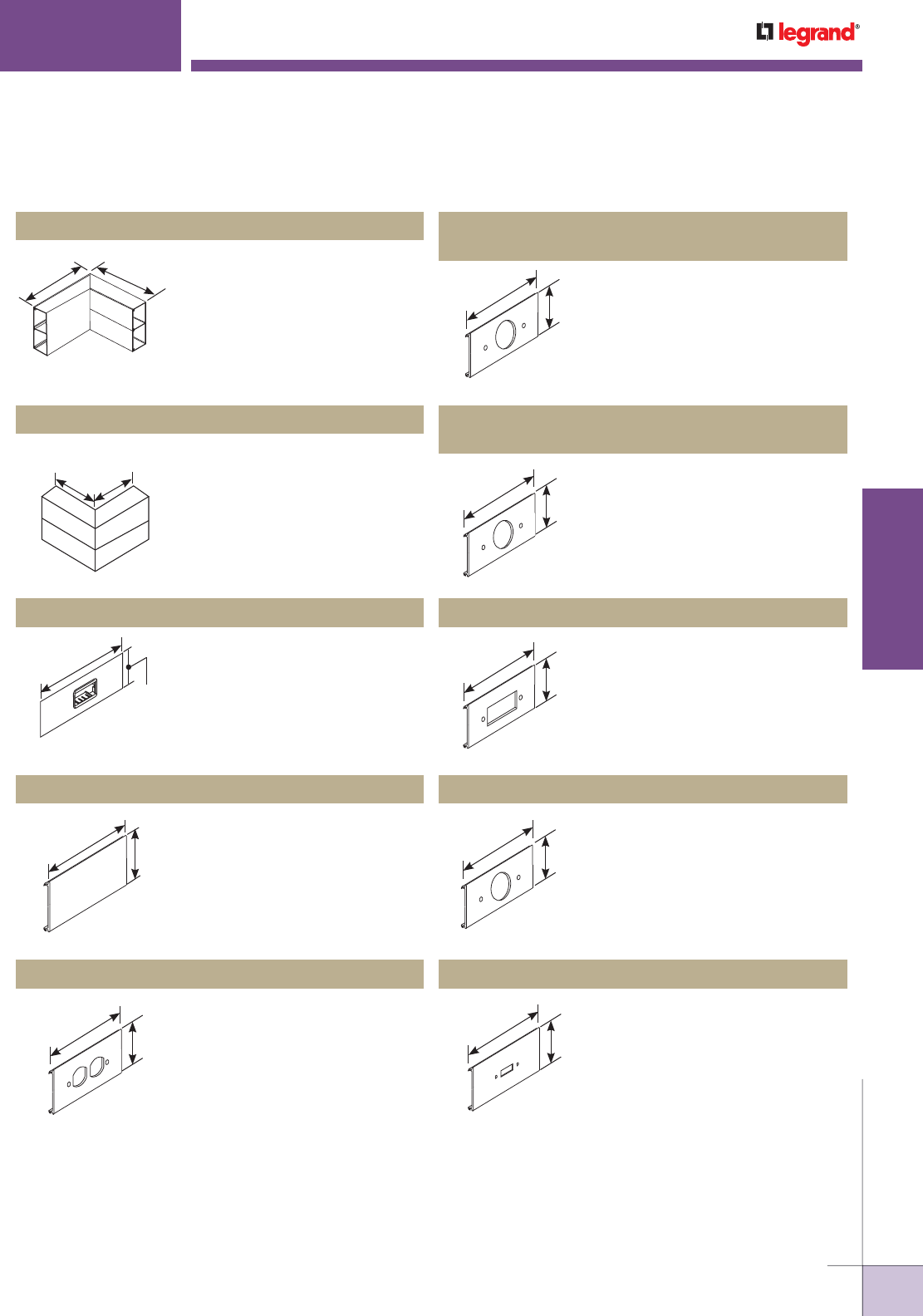 legrand®